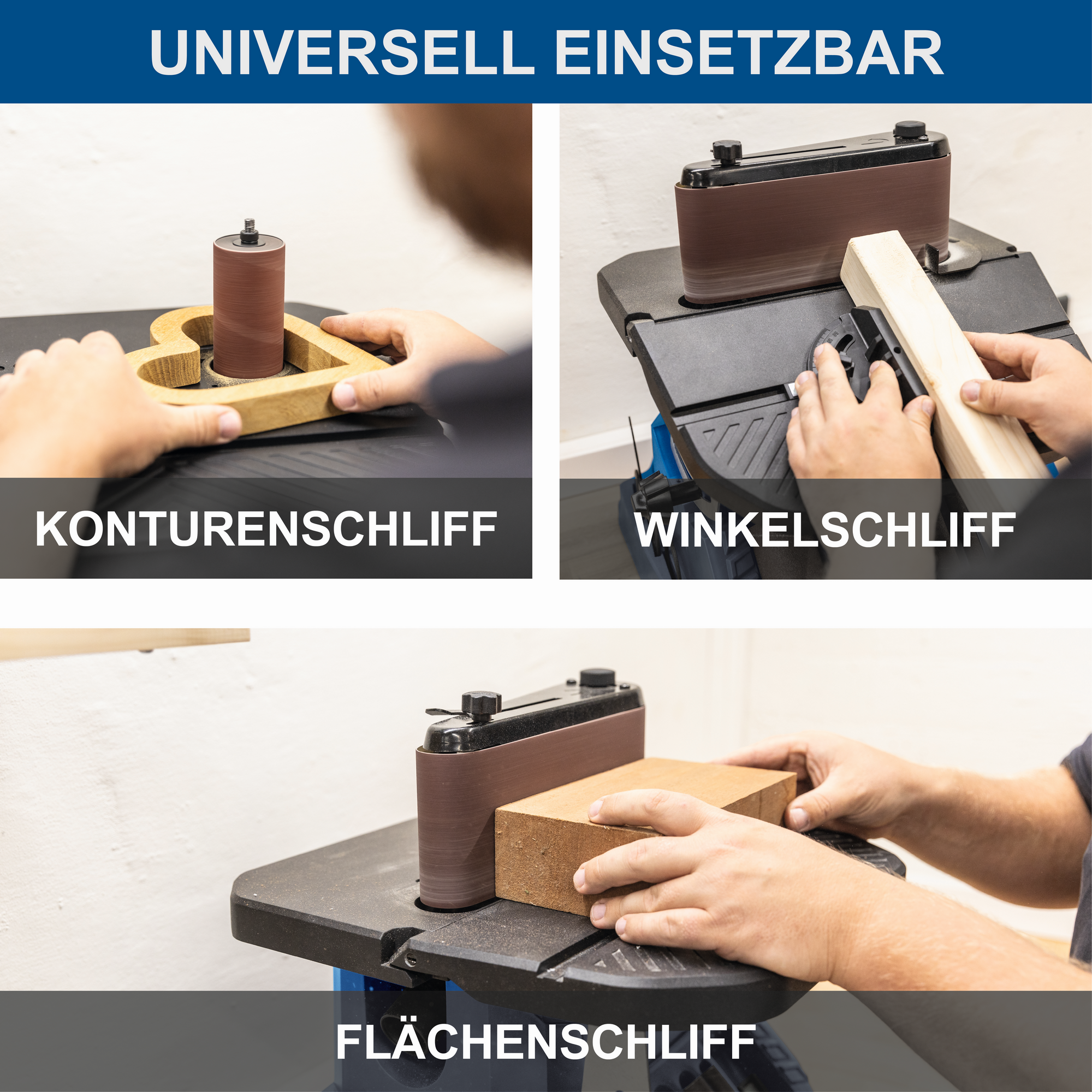 UNIVERSELL EINSETZBAR

KONTURENSCHLIFF

WINKELSCHLIFF

FLÄCHENSCHLIFF