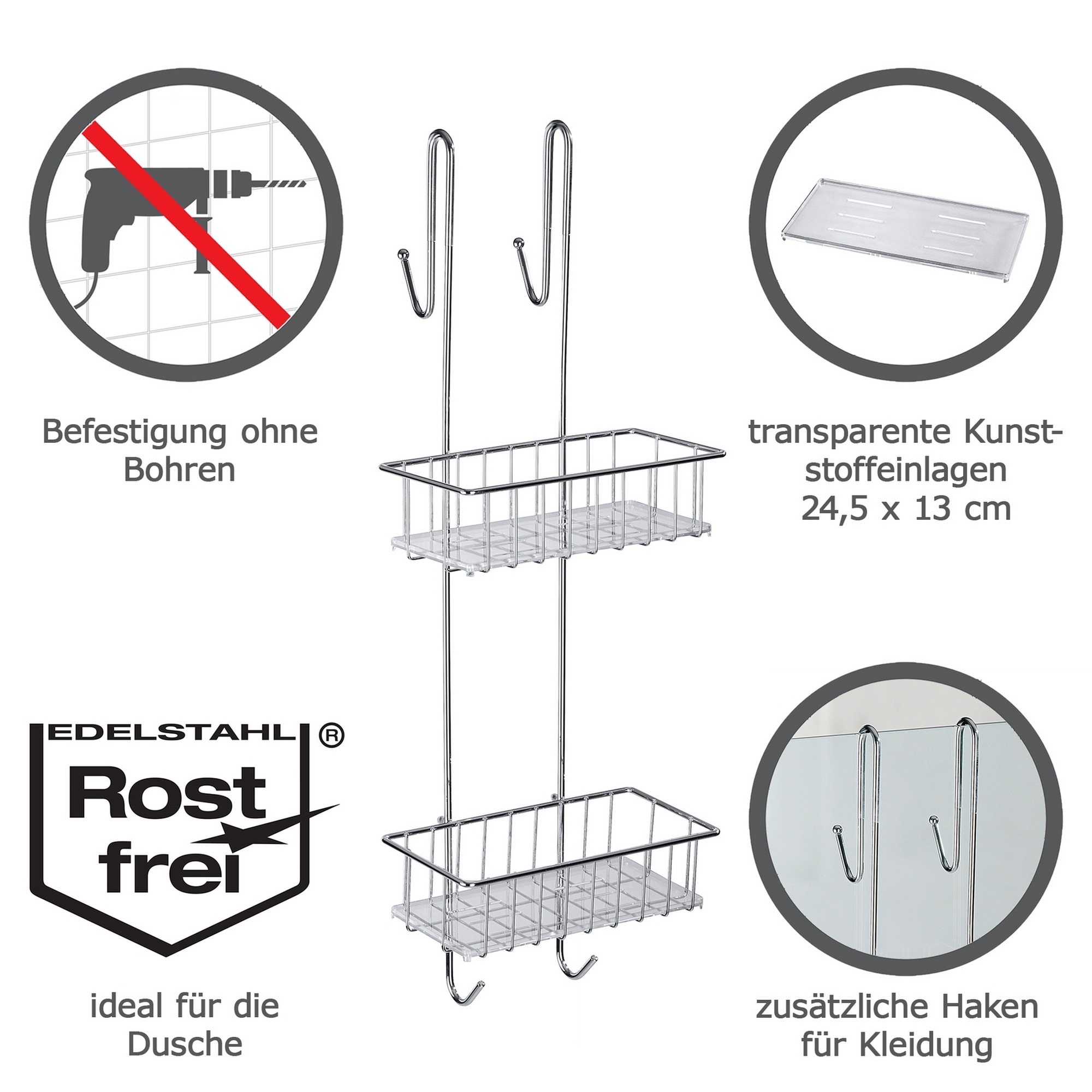 Befestigung ohne Bohren

transparente Kunststoffeinlagen 24,5 x 13 cm

EDELSTAHL ®

Rost frei

ideal für die Dusche

zusätzliche Haken für Kleidung