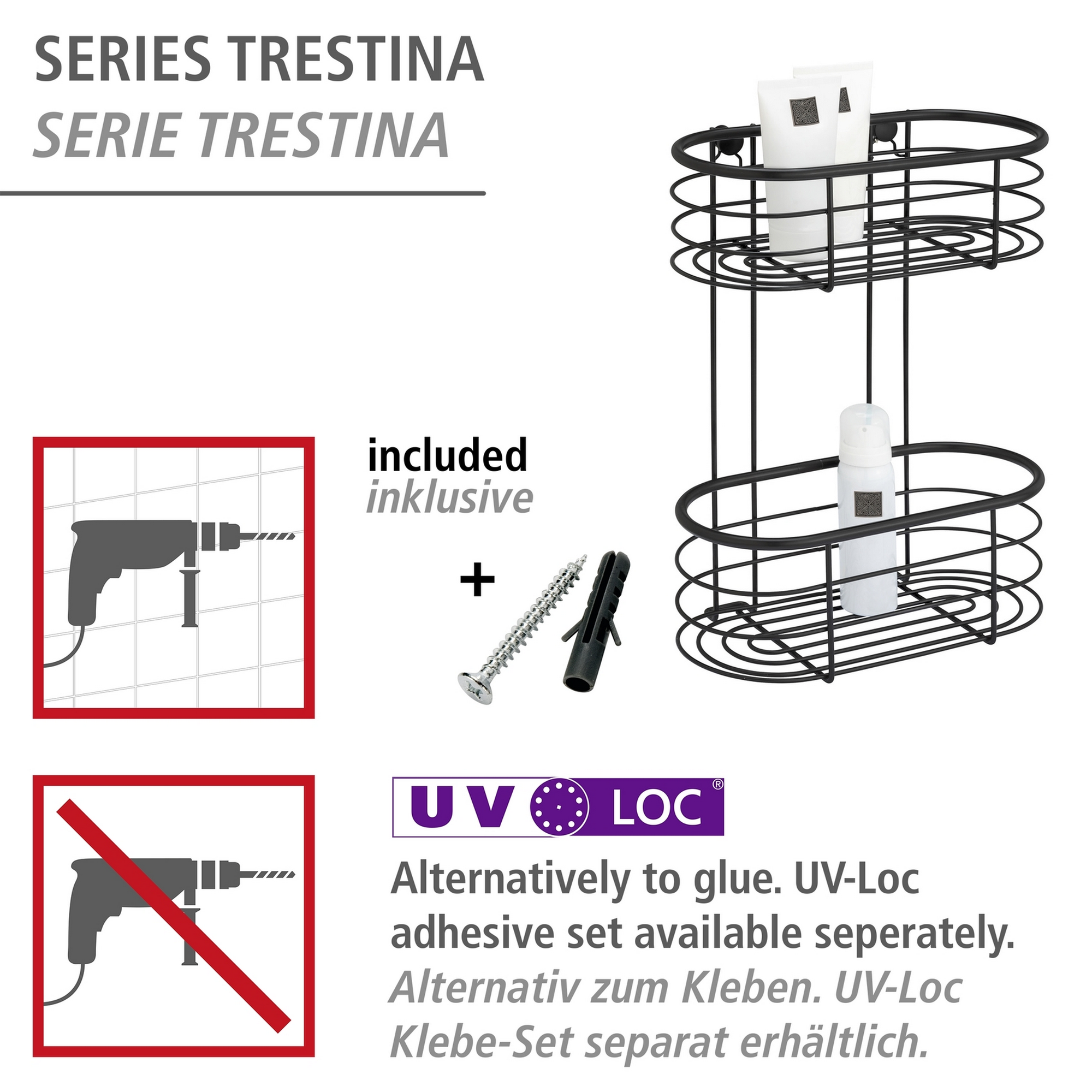 SERIES TRESTINA
SERIE TRESTINA

included
inklusive

+

UV LOC®

Alternatively to glue. UV-Loc adhesive set available seperately.
Alternativ zum Kleben. UV-Loc Klebe-Set separat erhältlich.