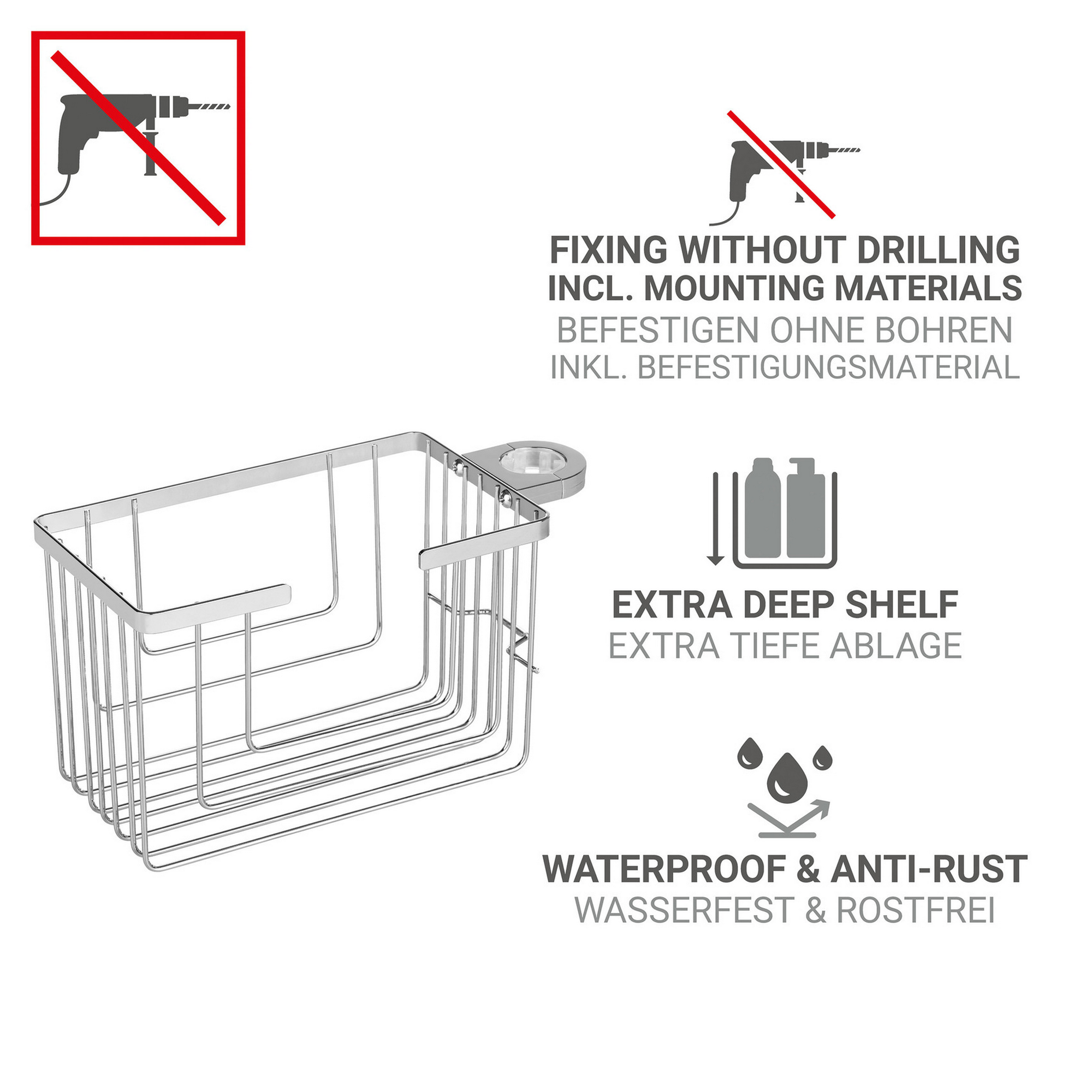 FIXING WITHOUT DRILLING
INCL. MOUNTING MATERIALS
BEFESTIGEN OHNE BOHREN
INKL. BEFESTIGUNGSMATERIAL

EXTRA DEEP SHELF
EXTRA TIEFE ABLAGE

WATERPROOF & ANTI-RUST
WASSERFEST & ROSTFREI