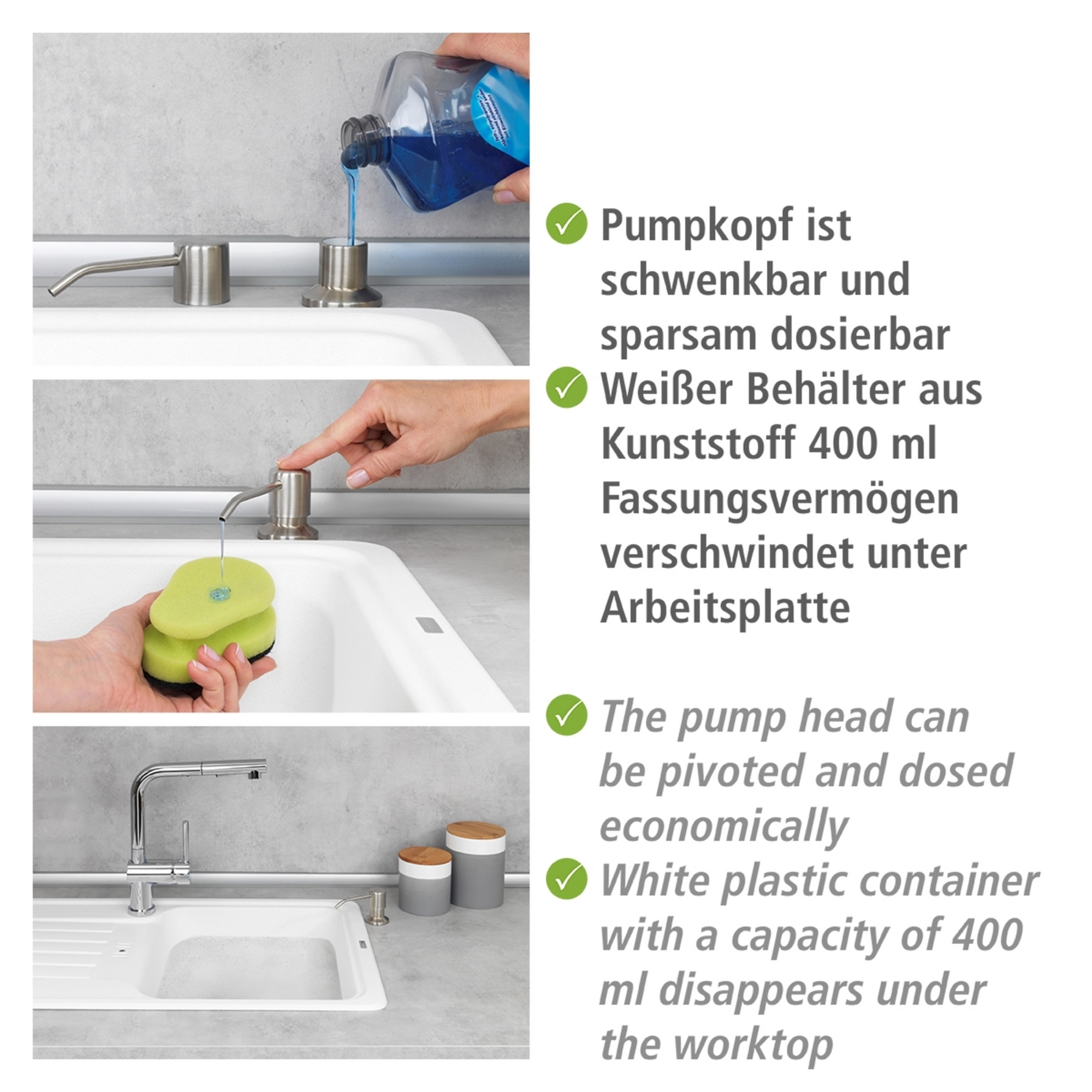 Pumpkopf ist schwenkbar und sparsam dosierbar

Weißer Behälter aus Kunststoff 400 ml Fassungsvermögen verschwindet unter Arbeitsplatte

The pump head can be pivoted and dosed economically

White plastic container with a capacity of 400 ml disappears under the worktop