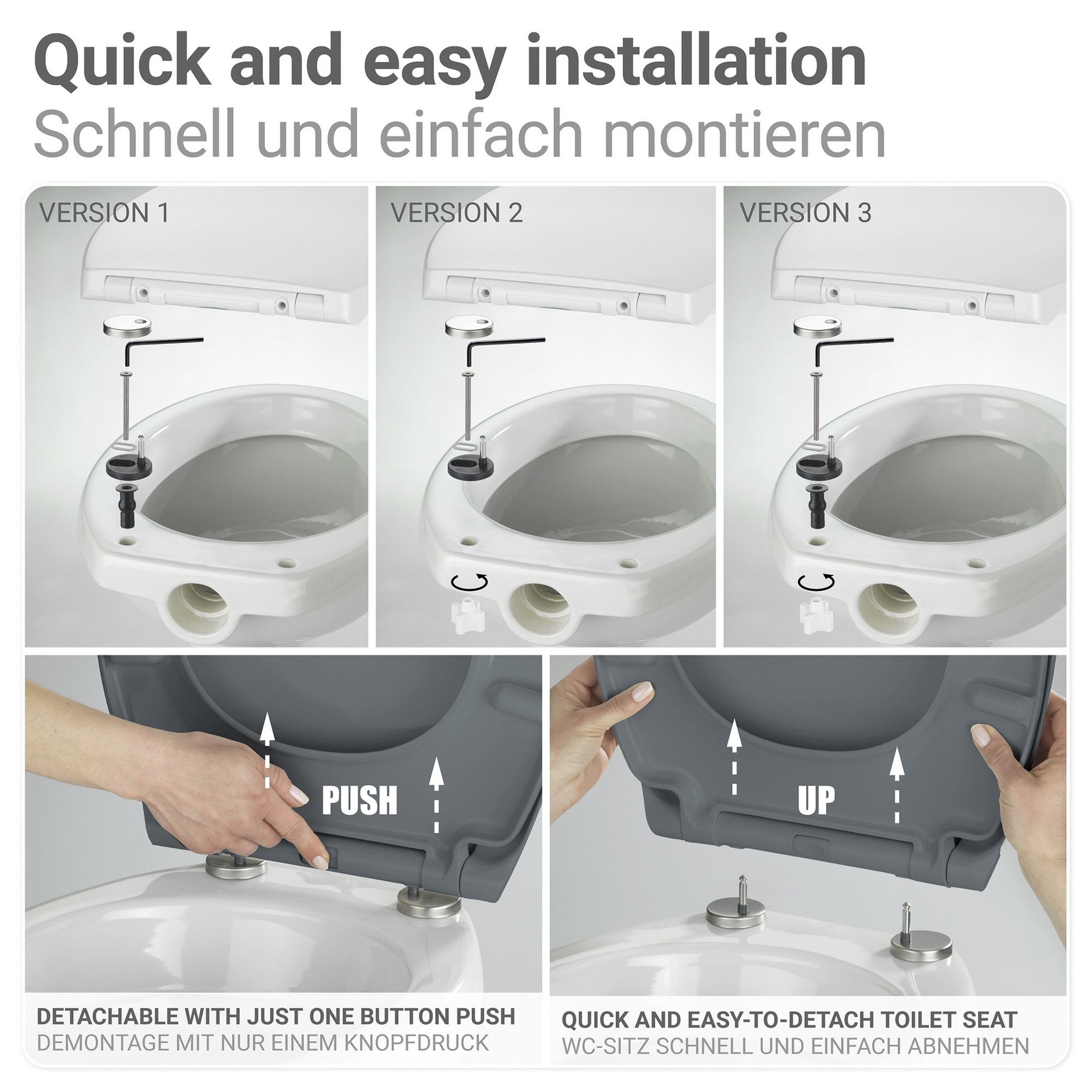 Quick and easy installation
Schnell und einfach montieren

VERSION 1

VERSION 2

VERSION 3

PUSH

UP

DETACHABLE WITH JUST ONE BUTTON PUSH
DEMONTAGE MIT NUR EINEM KNOPFDRUCK

QUICK AND EASY-TO-DETACH TOILET SEAT
WC-SITZ SCHNELL UND EINFACH ABNEHMEN