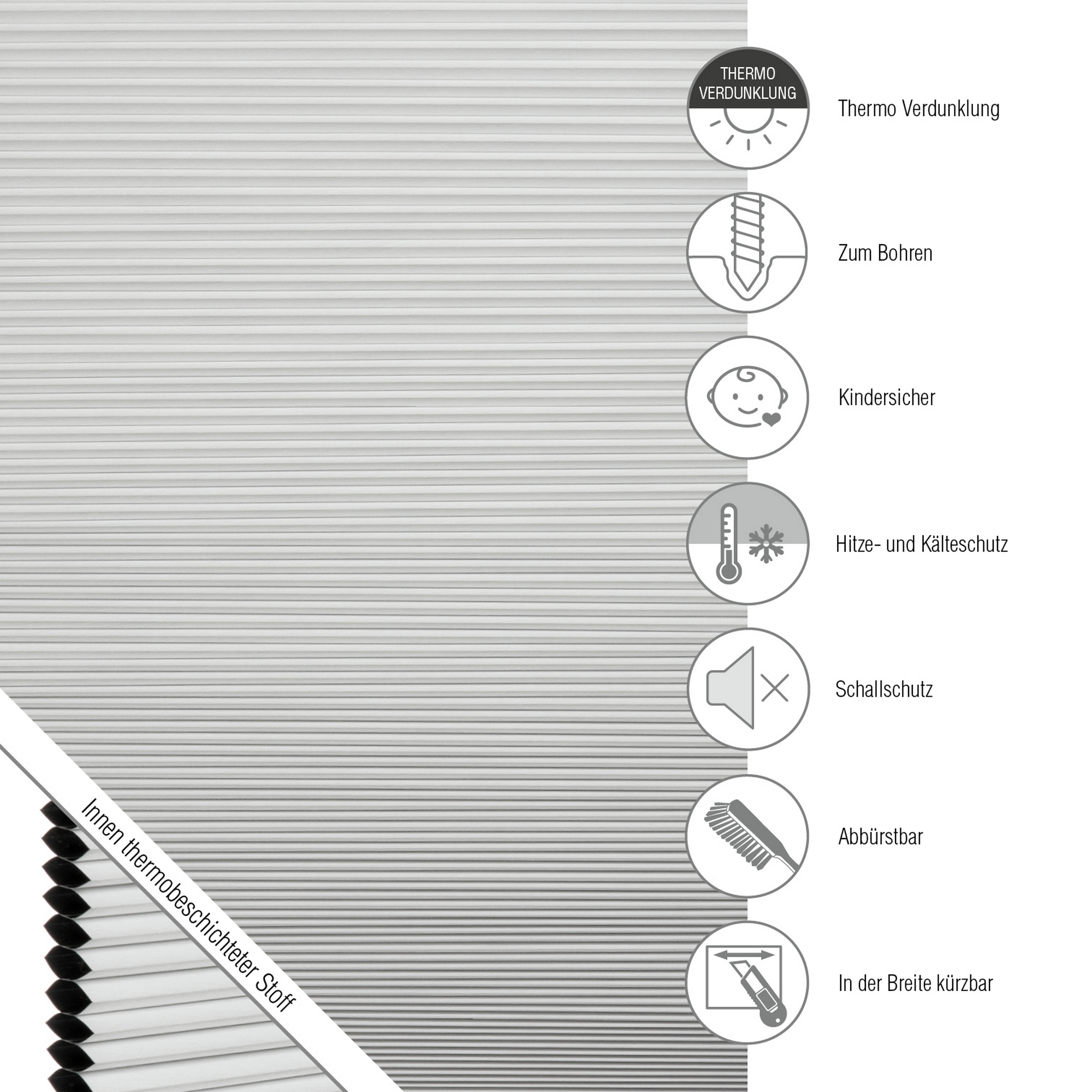 THERMO VERDUNKLUNG

Thermo Verdunklung

Zum Bohren

Kindersicher

Hitze- und Kälteschutz

Schallschutz

Abbürstbar

In der Breite kürzbar

Innen thermobeschichteter Stoff