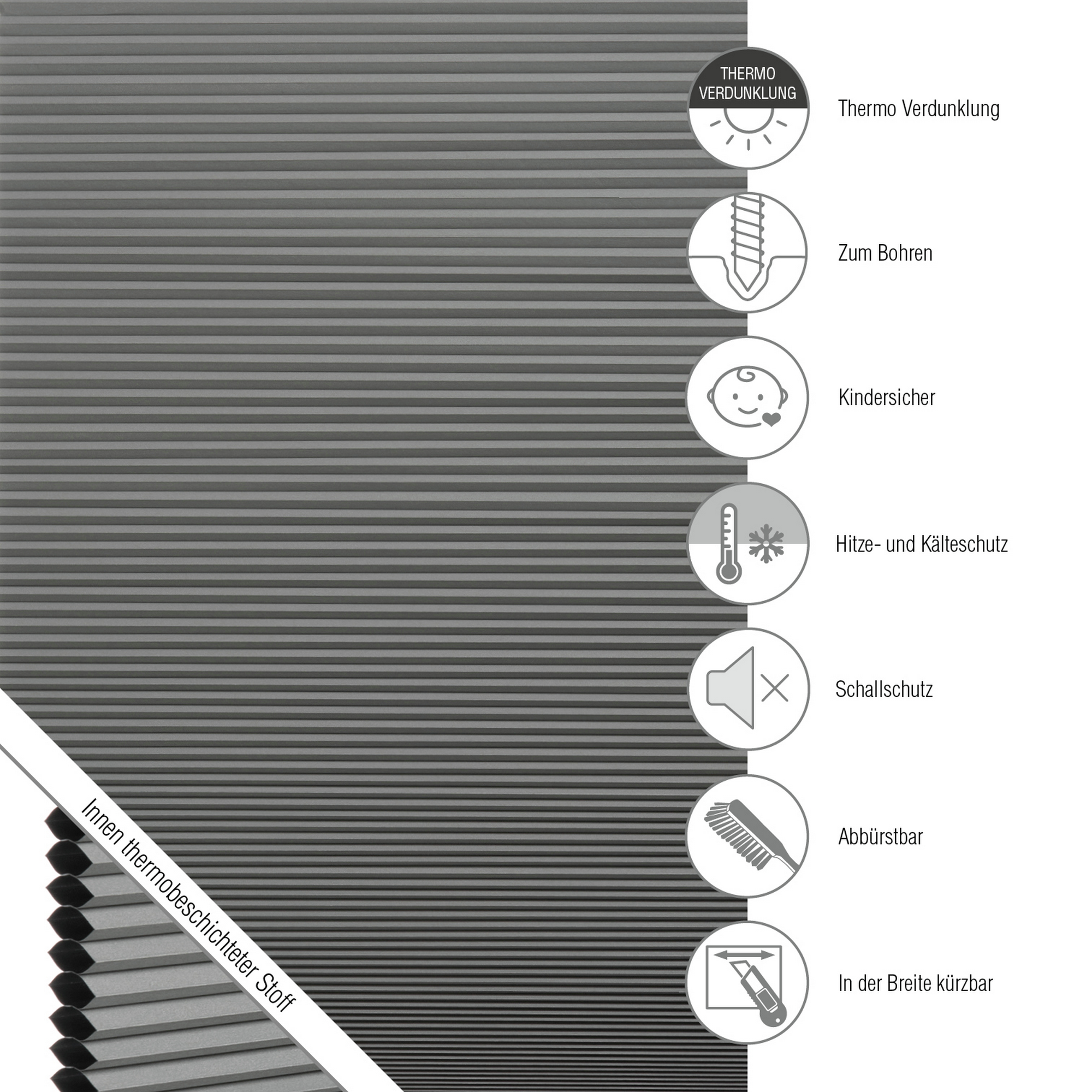 THERMO VERDUNKLUNG

Thermo Verdunklung

Zum Bohren

Kindersicher

Hitze- und Kälteschutz

Schallschutz

Abbürstbar

In der Breite kürzbar

Innen thermobeschichteter Stoff