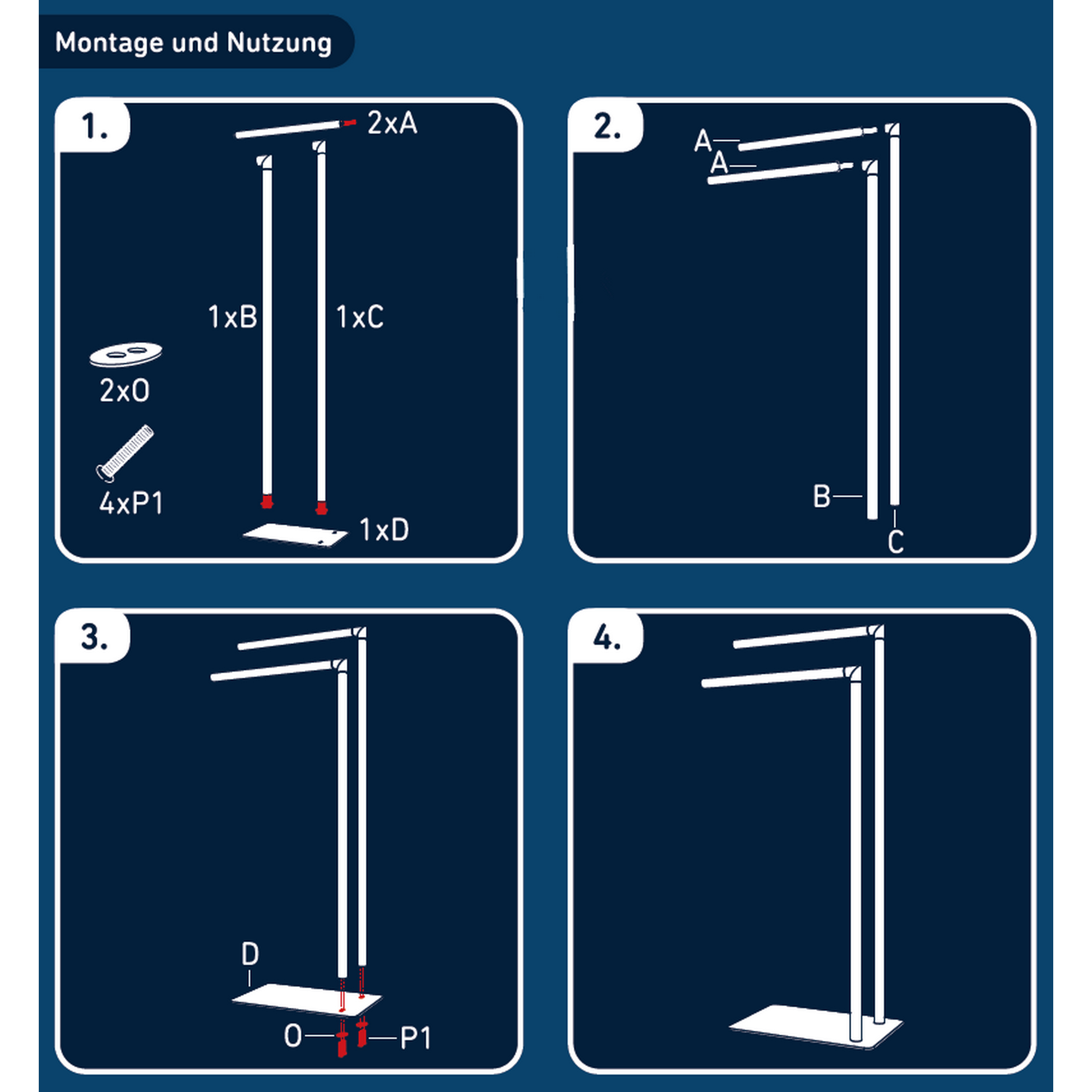 Montage und Nutzung

1.

2xA

1xB

1xC

2xO

4xP1

1xD

2.

A

A

B

C

3.

D

O

P1

4.