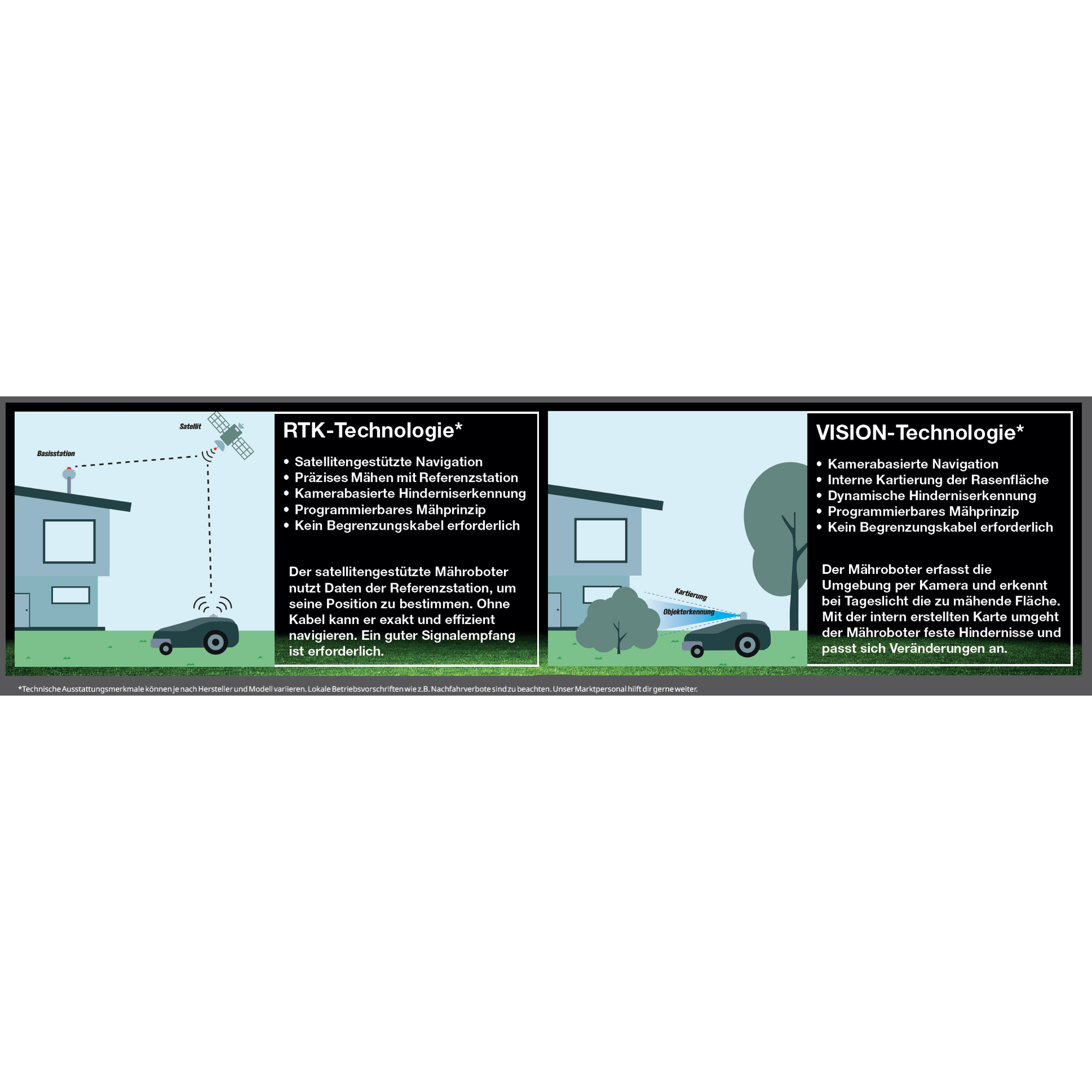 Satellit

Basisstation

RTK-Technologie*

• Satellitengestützte Navigation
• Präzises Mähen mit Referenzstation
• Kamerabasierte Hinderniserkennung
• Programmierbares Mähprinzip
• Kein Begrenzungskabel erforderlich

Der satellitengestützte Mähroboter nutzt Daten der Referenzstation, um seine Position zu bestimmen. Ohne Kabel kann er exakt und effizient navigieren. Ein guter Signalempfang ist erforderlich.

Kartierung

Objekterkennung

VISION-Technologie*

• Kamerabasierte Navigation
• Interne Kartierung der Rasenfläche
• Dynamische Hinderniserkennung
• Programmierbares Mähprinzip
• Kein Begrenzungskabel erforderlich

Der Mähroboter erfasst die Umgebung per Kamera und erkennt bei Tageslicht die zu mähende Fläche. Mit der intern erstellten Karte umgeht der Mähroboter feste Hindernisse und passt sich Veränderungen an.

*Technische Ausstattungsmerkmale können je nach Hersteller und Modell variieren. Lokale Betriebsvorschriften wie z.B. Nachfahrverbote sind zu beachten. Unser Marktpersonal hilft dir gerne weiter.