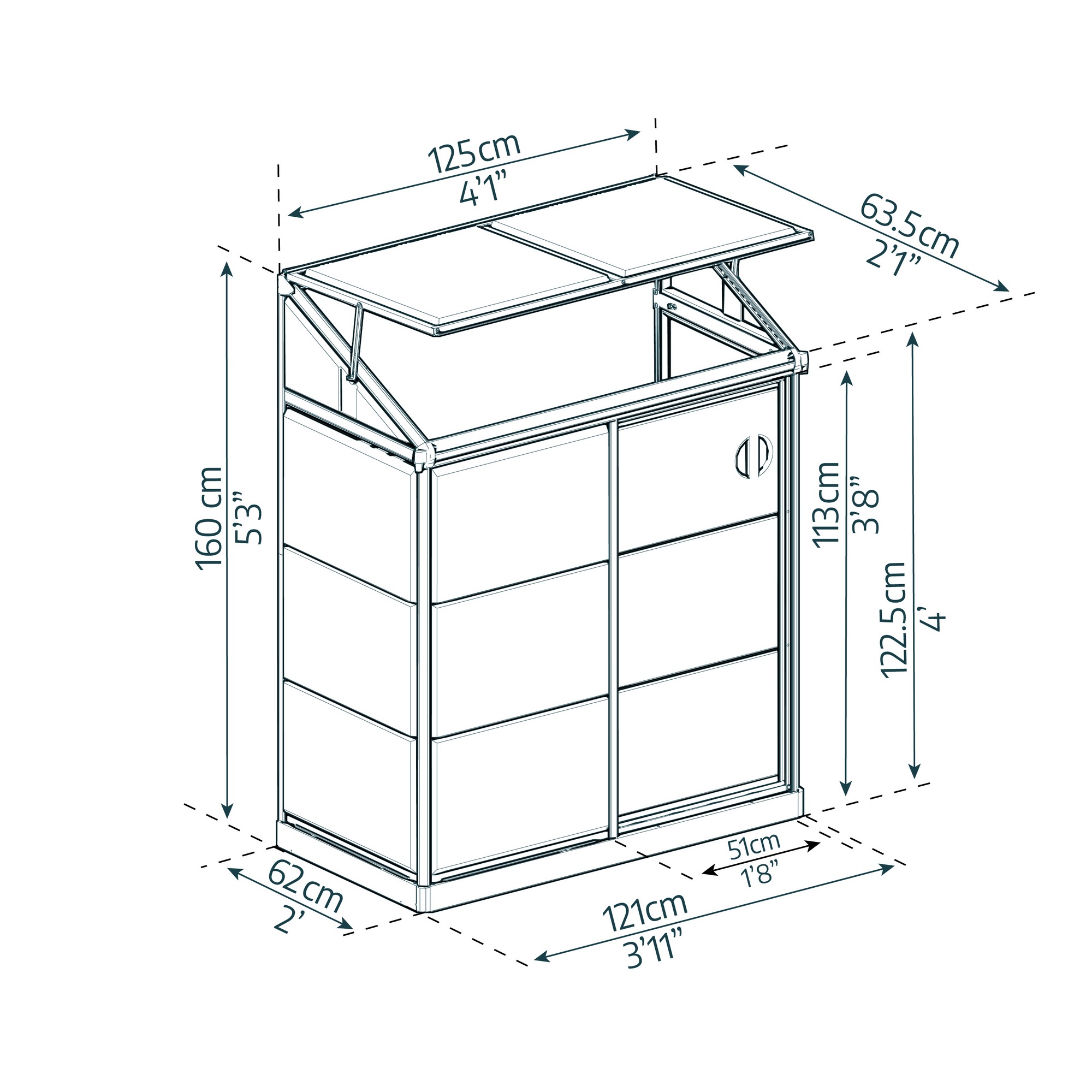 125cm
4'1"

63.5cm
2'1"

160 cm
5'3"

113cm
3'8"

122.5cm
4'

51cm
1'8"

62cm
2'

121cm
3'11"