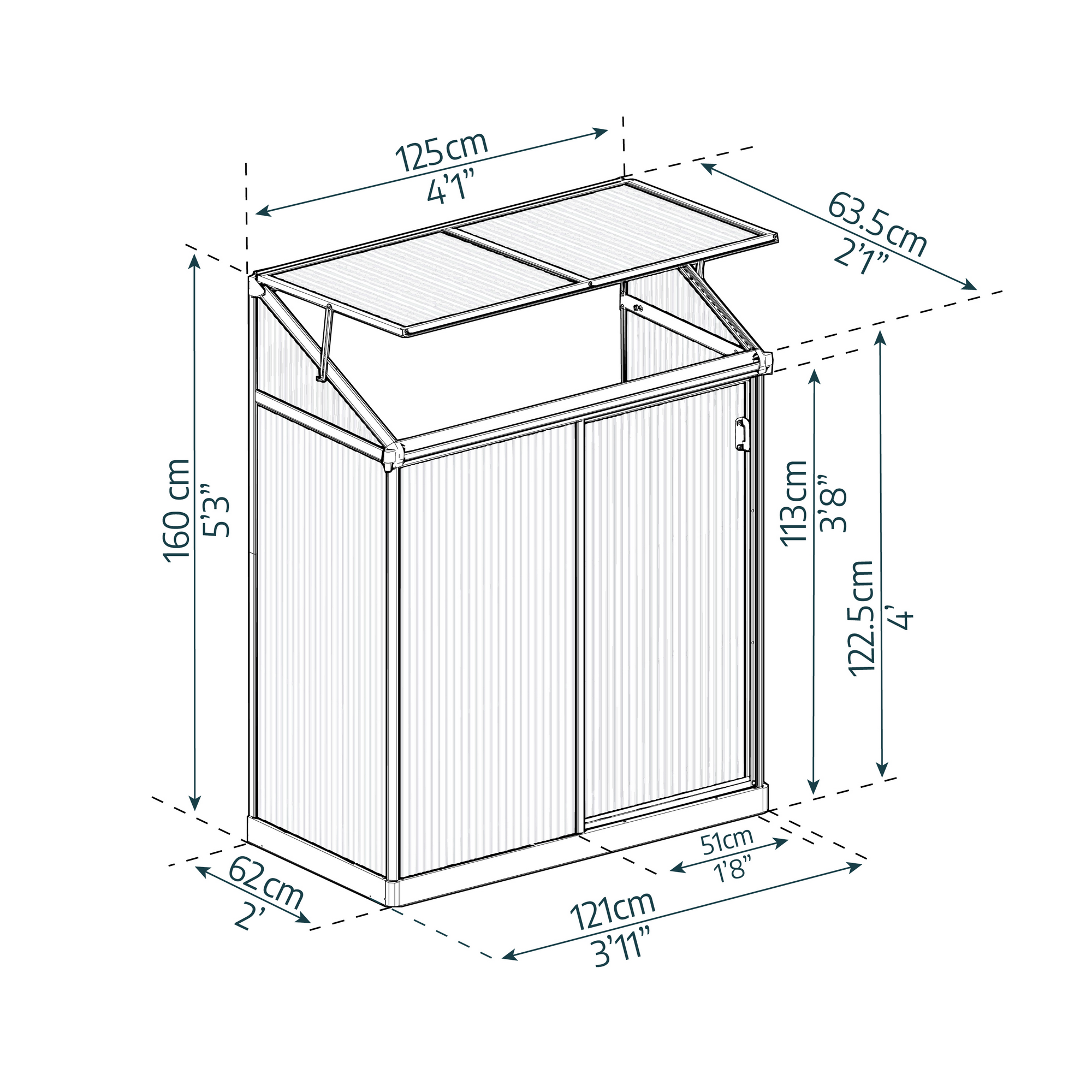 125cm
4'1"

63.5cm
2'1"

160 cm
5'3"

113cm
3'8"

122.5cm
4'

51cm
1'8"

62cm
2'

121cm
3'11"