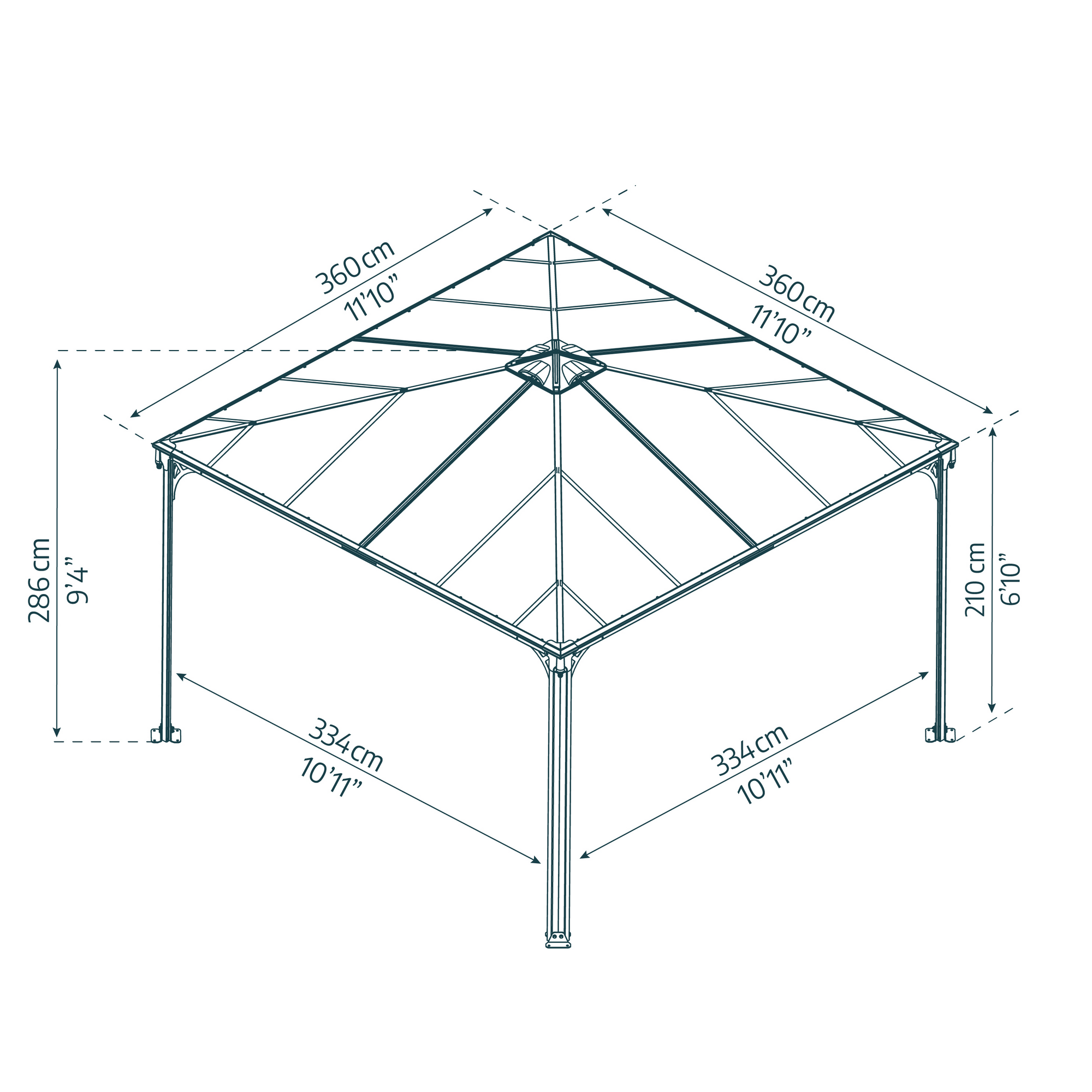 360 cm
11'10"

360 cm
11'10"

286 cm
9'4"

210 cm
6'10"

334 cm
10'11"

334 cm
10'11"