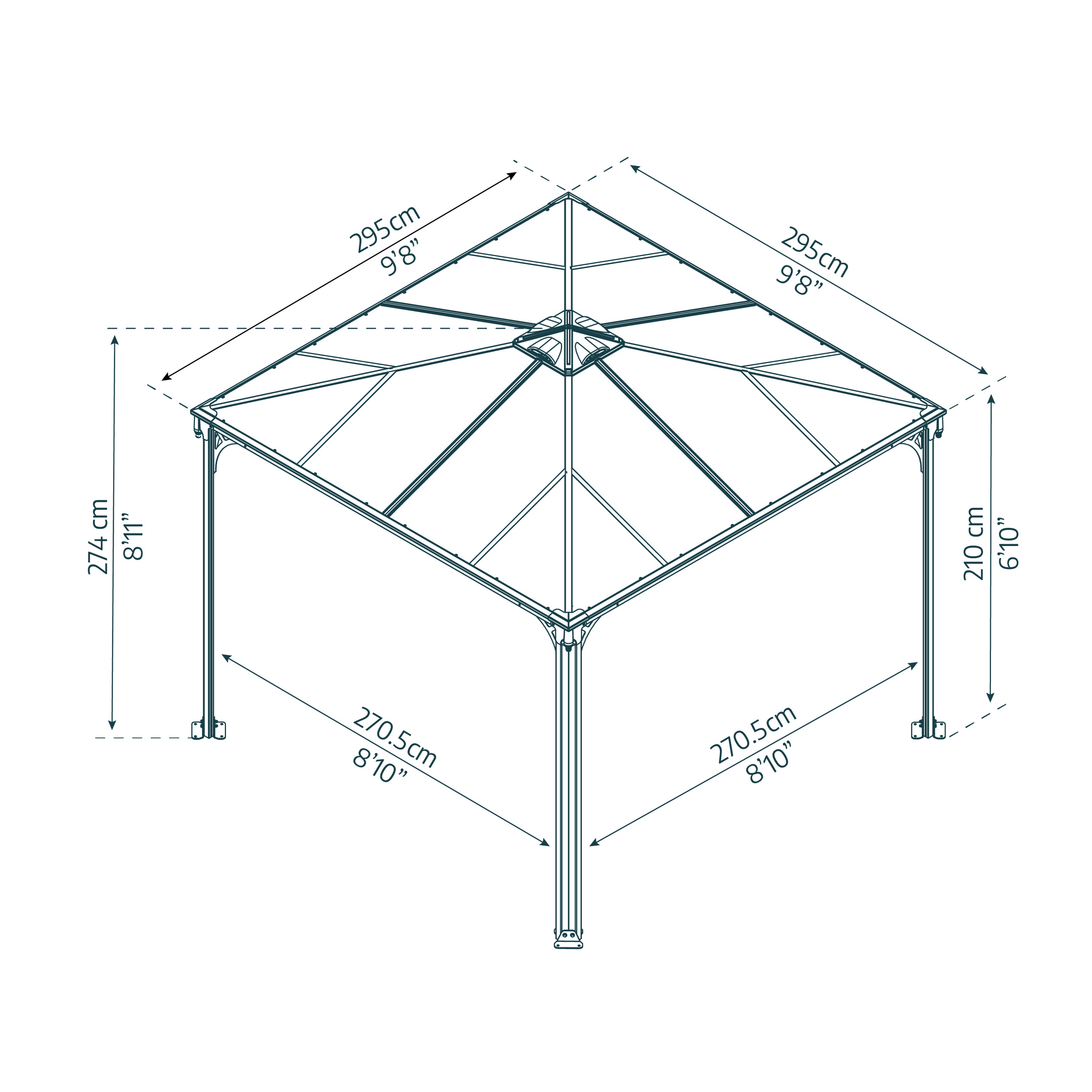 295cm
9'8"

295cm
9'8"

274 cm
8'11"

210 cm
6'10"

270.5cm
8'10"

270.5cm
8'10"