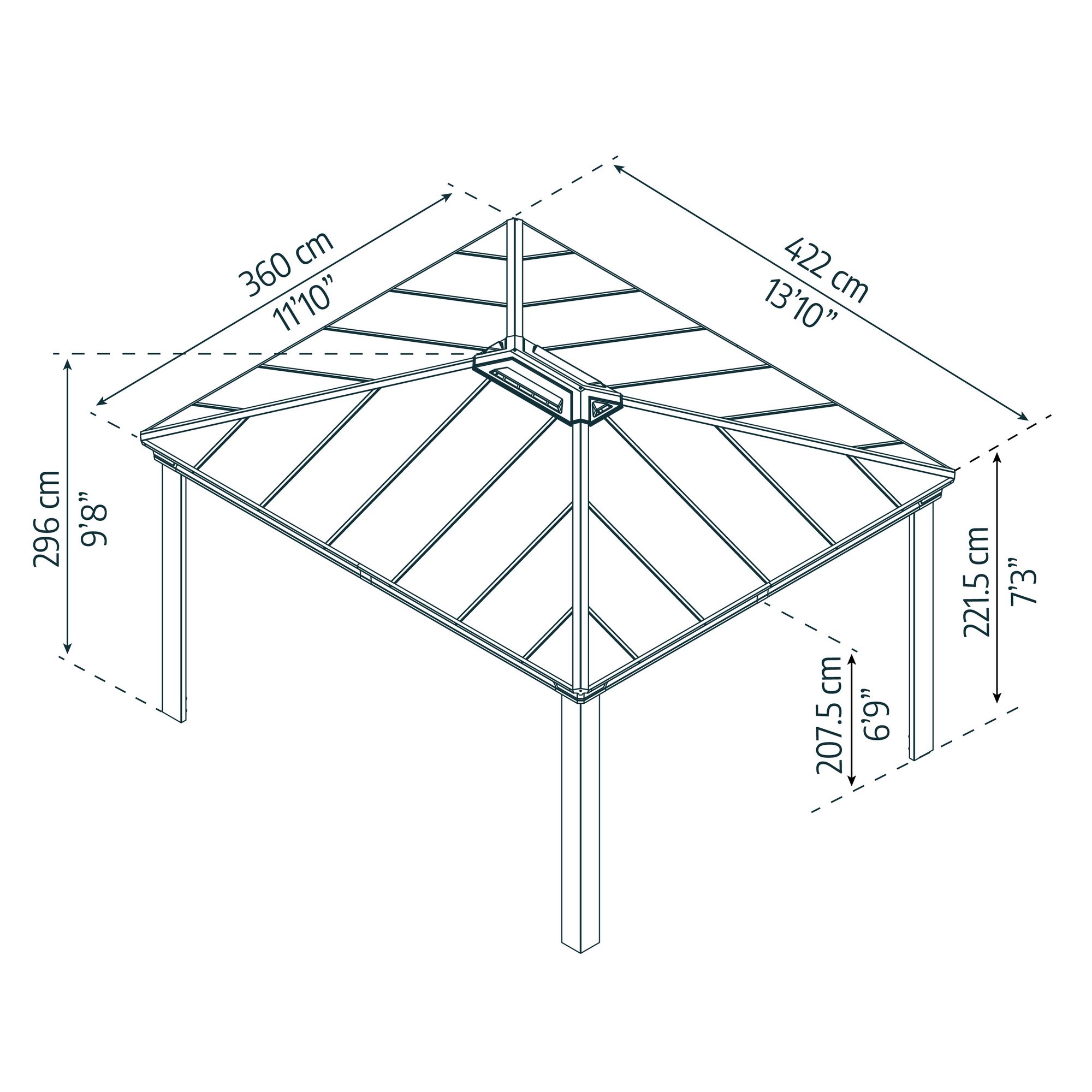 360 cm
11'10"

422 cm
13'10"

296 cm
9'8"

221.5 cm
7'3"

207.5 cm
6'9"