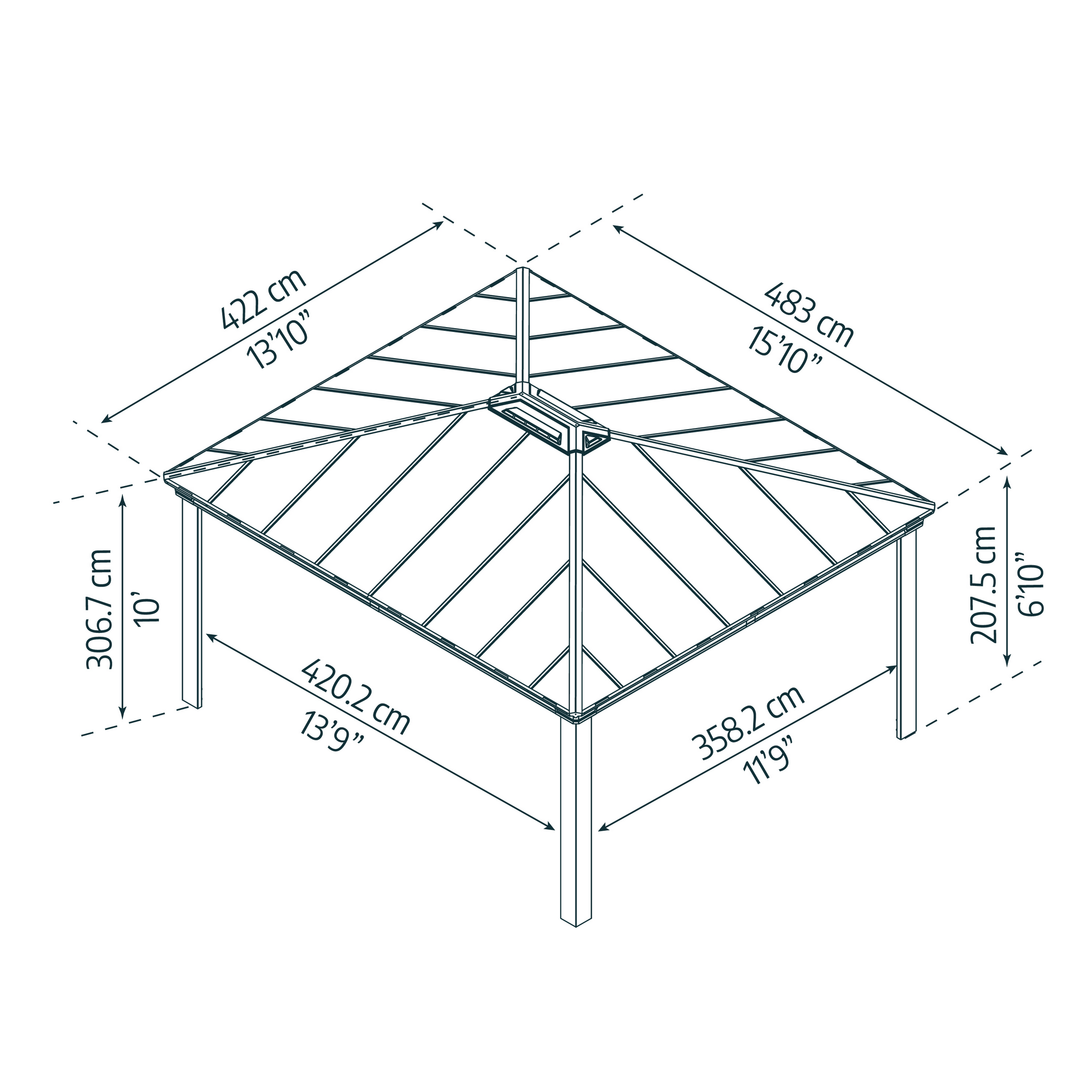 422 cm
13'10"

483 cm
15'10"

306.7 cm
10'

207.5 cm
6'10"

420.2 cm
13'9"

358.2 cm
11'9"