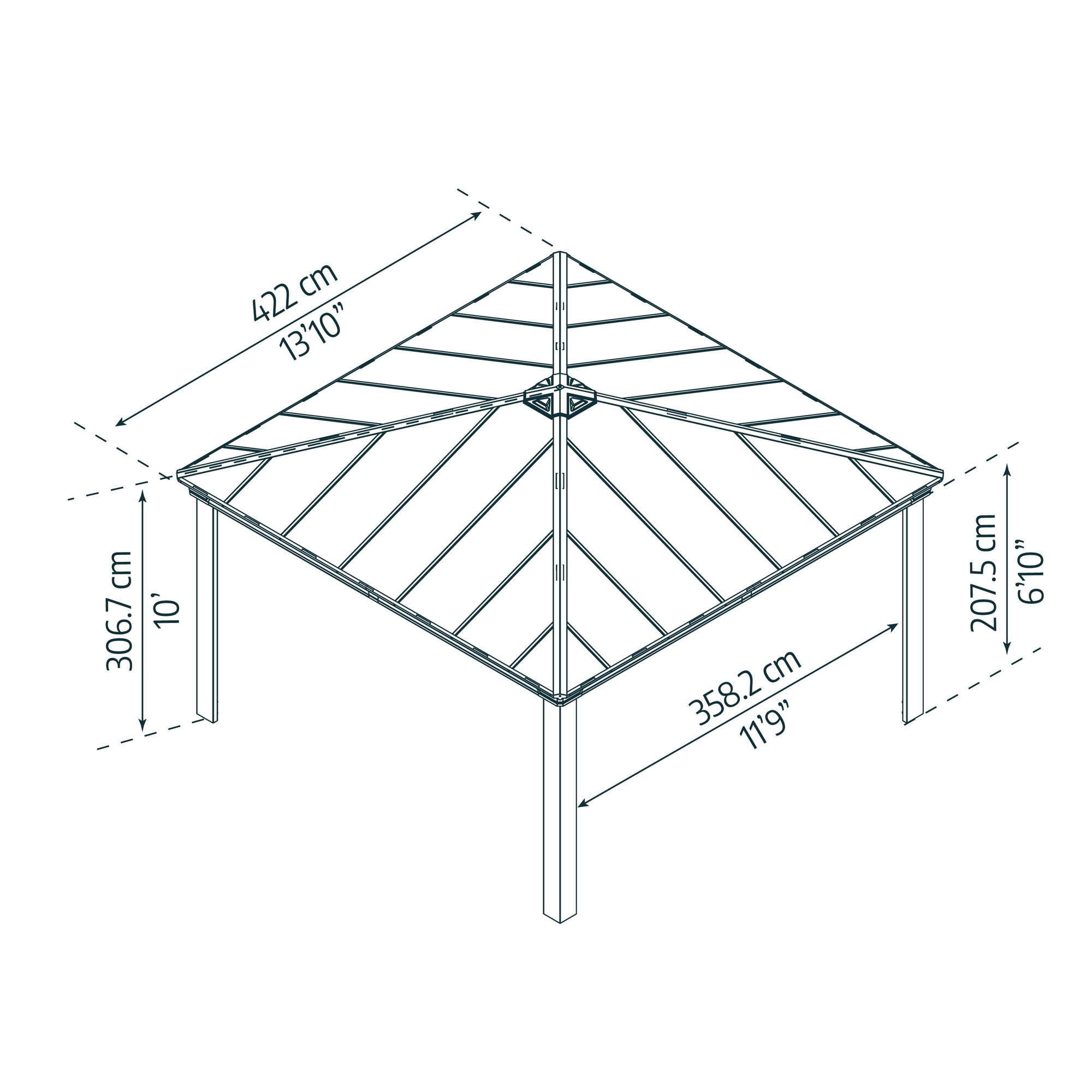 422 cm
13'10"

306.7 cm
10'

207.5 cm
6'10"

358.2 cm
11'9"