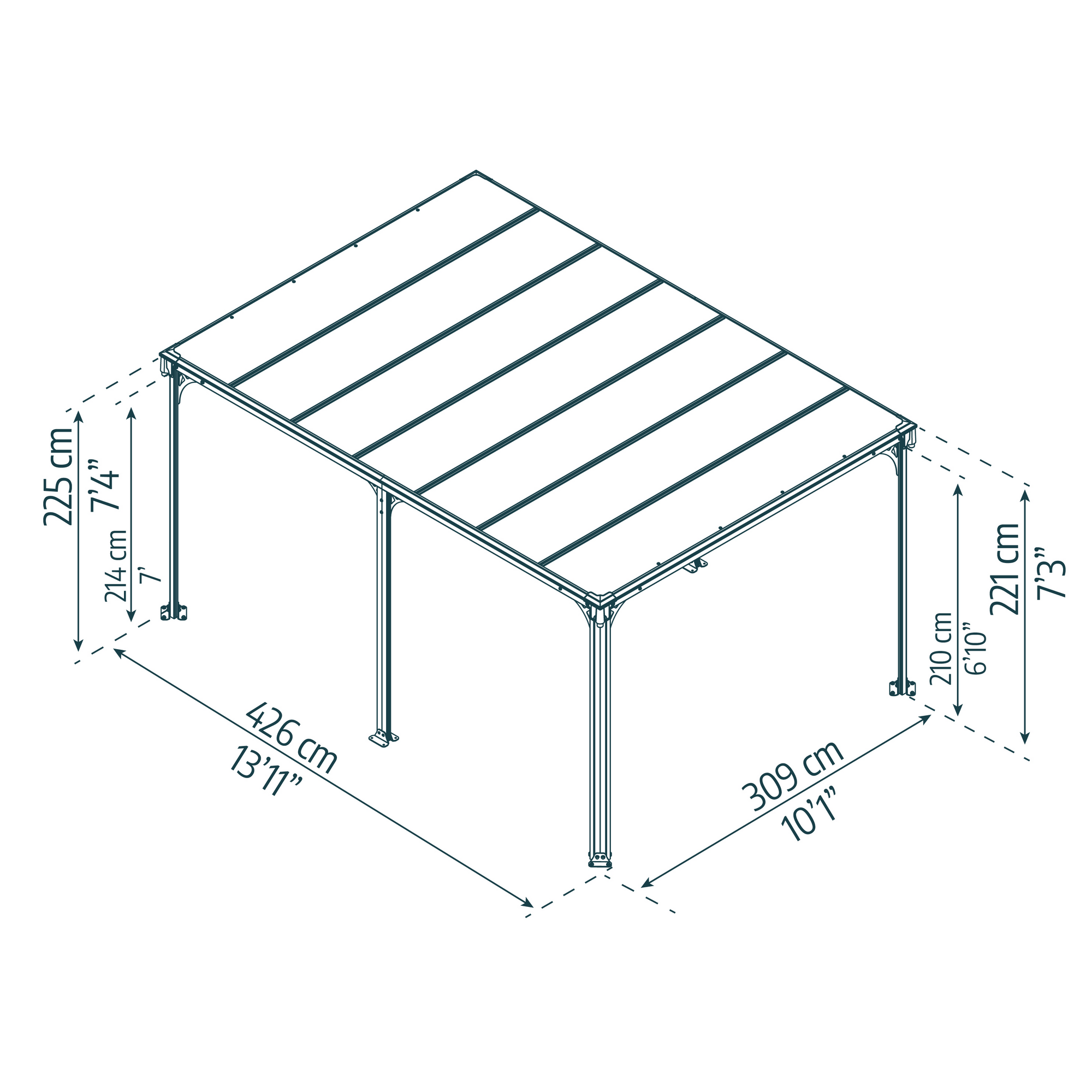 225 cm
7'4"
214 cm
7'
426 cm
13'11"
309 cm
10'1"
210 cm
6'10"
221 cm
7'3"