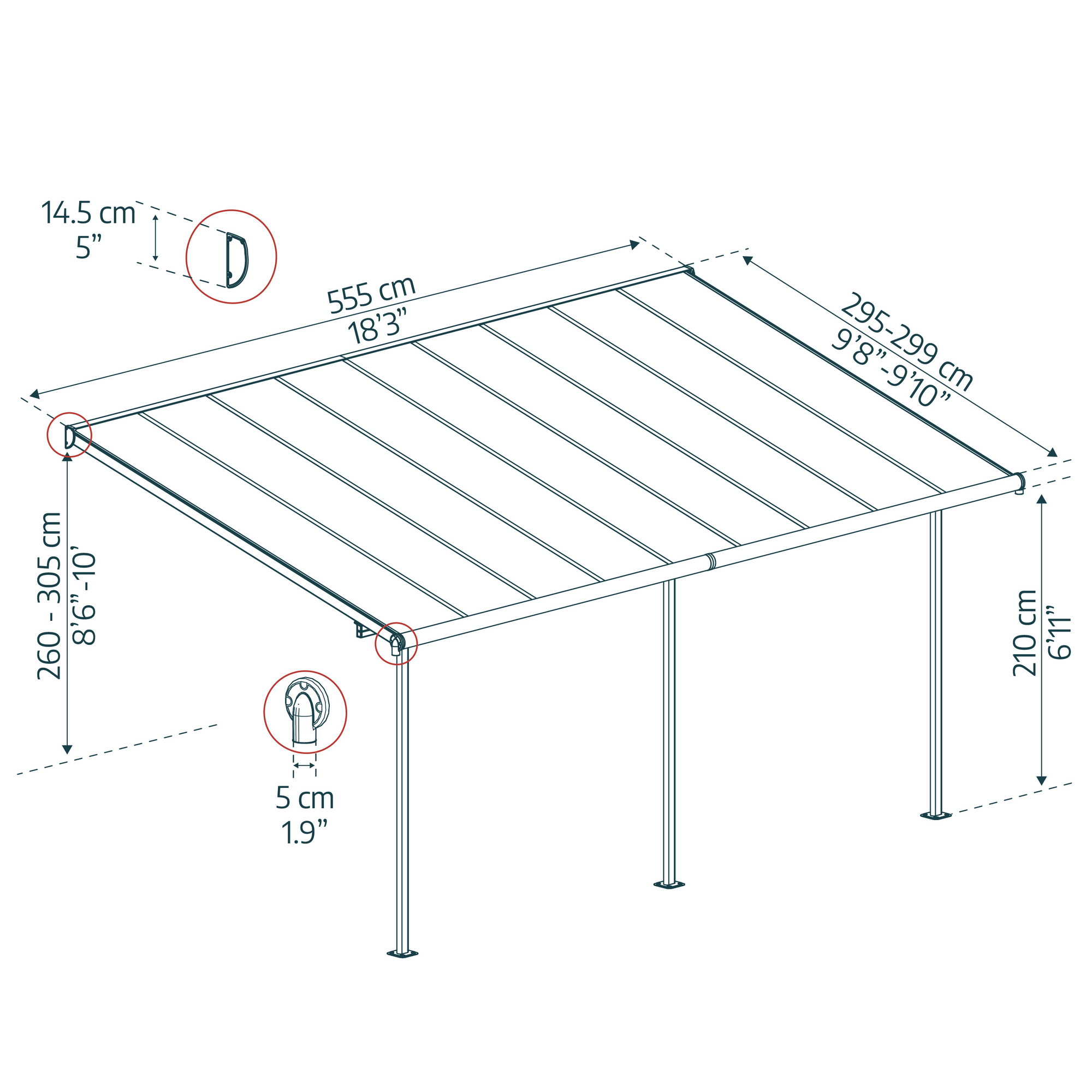 14.5 cm
5”

555 cm
18’3”

295-299 cm
9’8”-9’10”

260 - 305 cm
8’6”-10’

210 cm
6’11”

5 cm
1.9”