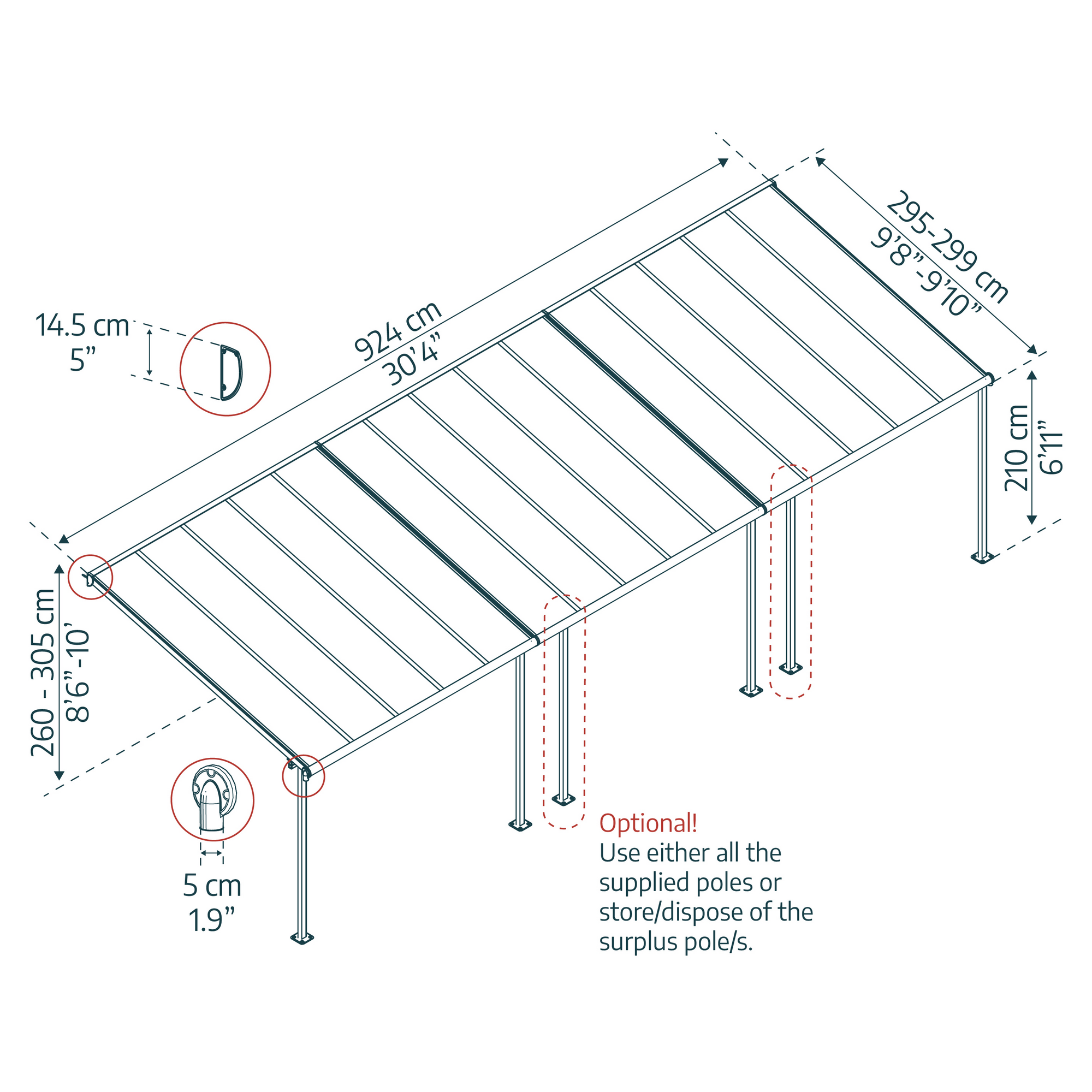 14.5 cm
5”

924 cm
30’4”

295-299 cm
9’8”-9’10”

210 cm
6’11”

260 - 305 cm
8’6”-10’

5 cm
1.9”

Optional!
Use either all the supplied poles or store/dispose of the surplus pole/s.