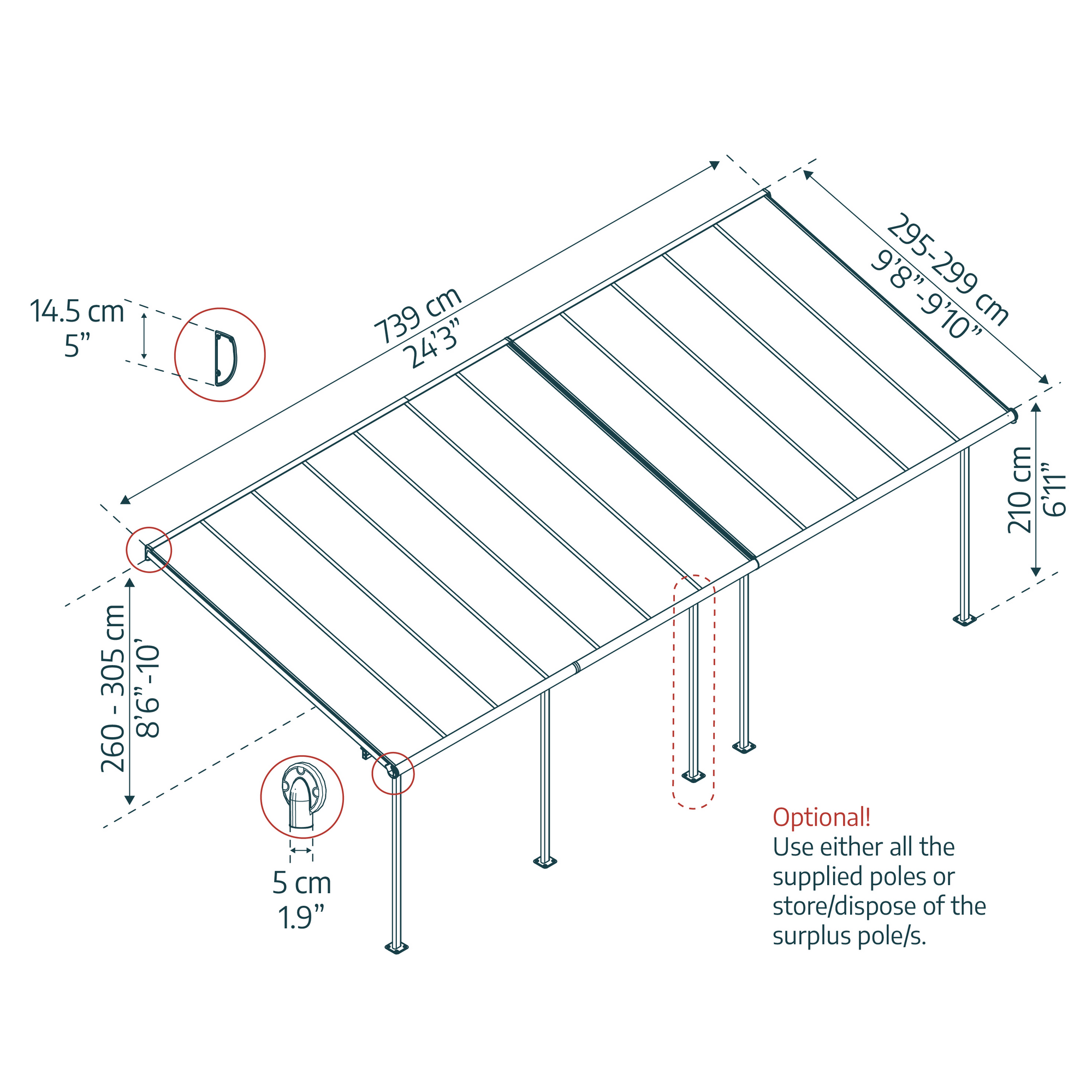 14.5 cm
5”

739 cm
24’3”

295-299 cm
9’8”-9’10”

210 cm
6’11”

260 - 305 cm
8’6”-10’

5 cm
1.9”

Optional!
Use either all the supplied poles or store/dispose of the surplus pole/s.