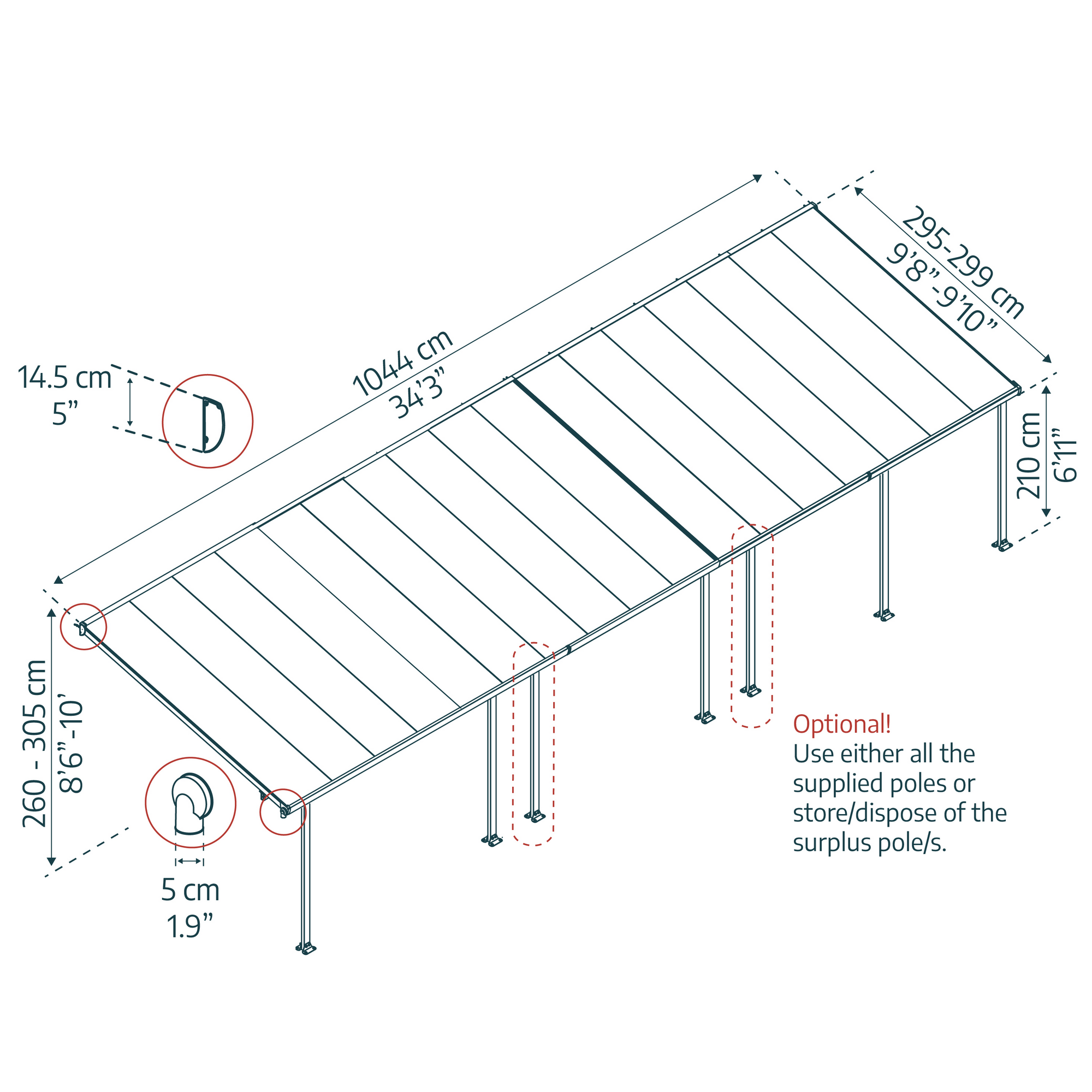 1044 cm
34'3"

295-299 cm
9'8"-9'10"

14.5 cm
5"

210 cm
6'11"

260 - 305 cm
8'6"-10'

5 cm
1.9"

Optional!
Use either all the supplied poles or store/dispose of the surplus pole/s.