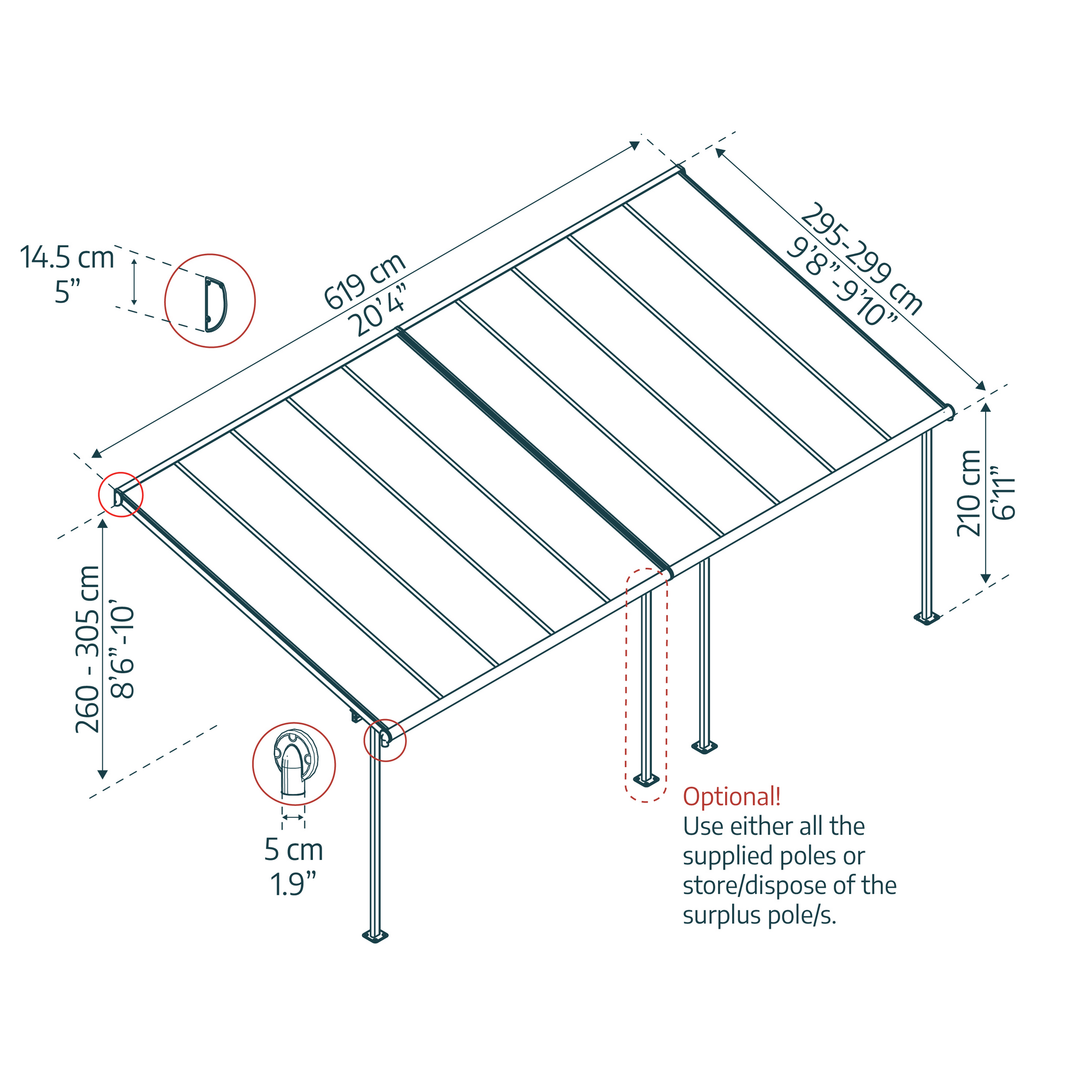 14.5 cm
5”

619 cm
20’4”

295-299 cm
9’8”-9’10”

210 cm
6’11”

260 - 305 cm
8’6”-10’

5 cm
1.9”

Optional!
Use either all the supplied poles or store/dispose of the surplus pole/s.