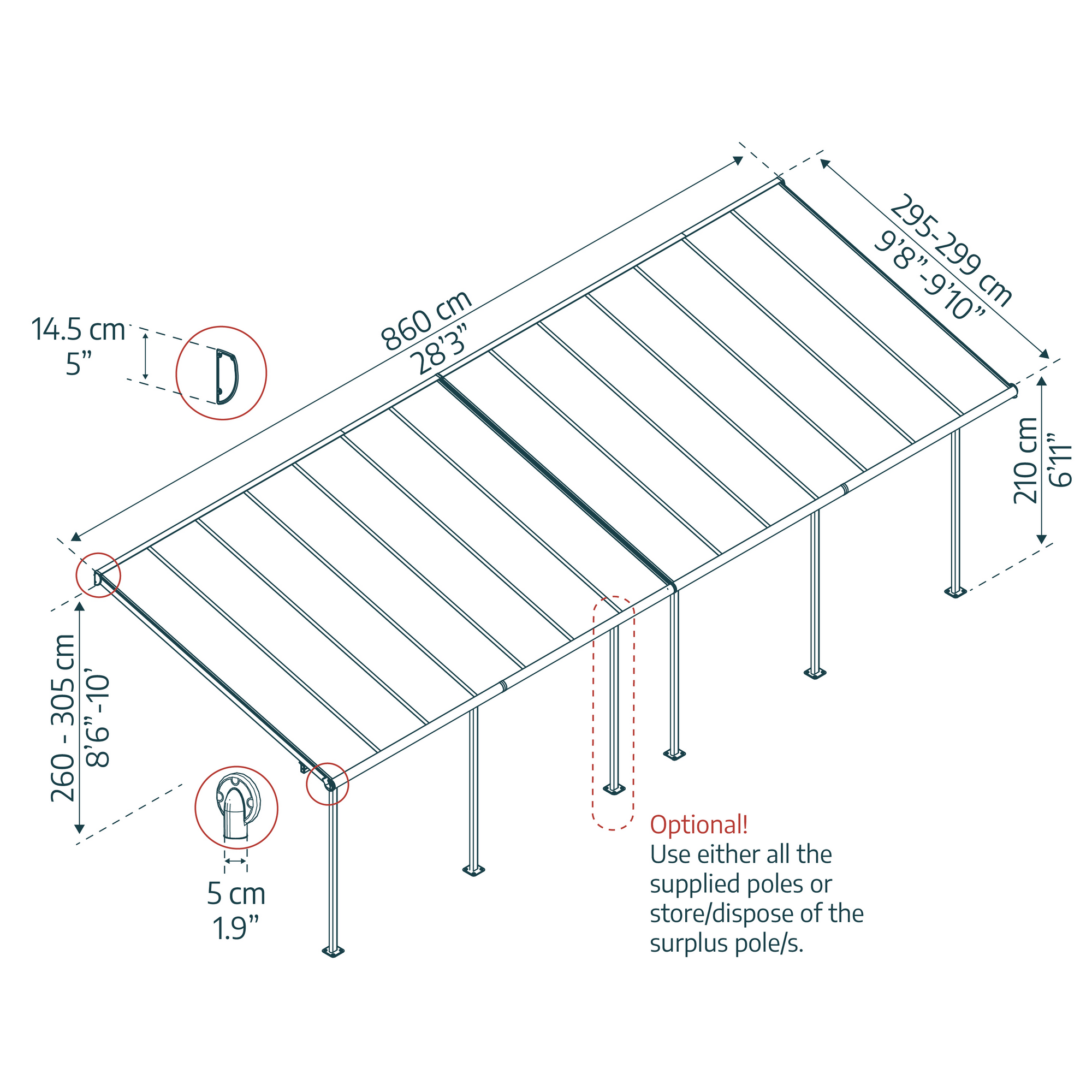 14.5 cm
5”

860 cm
28’3”

295-299 cm
9’8”-9’10”

210 cm
6’11”

260 - 305 cm
8’6”-10’

5 cm
1.9”

Optional!
Use either all the supplied poles or store/dispose of the surplus pole/s.