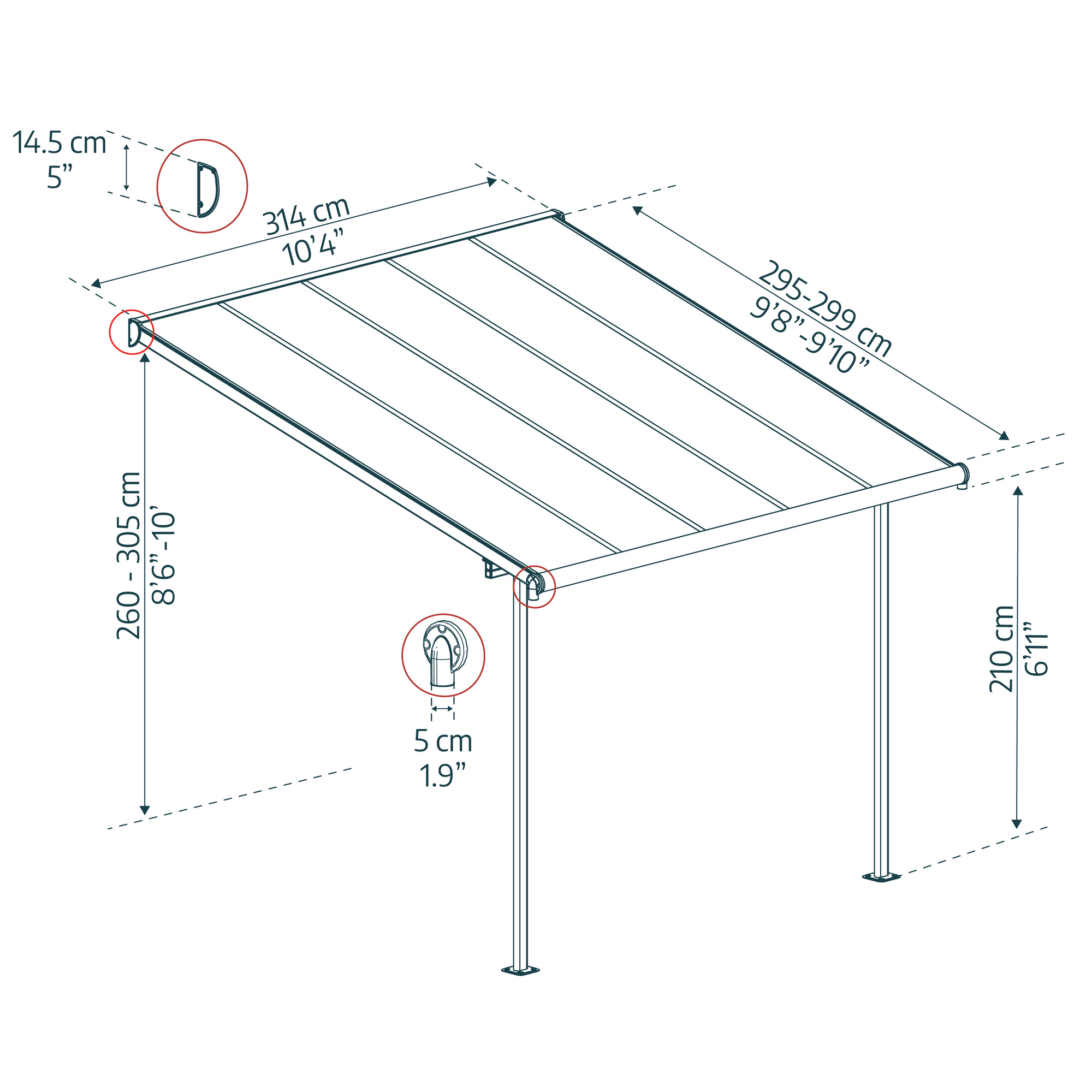 14.5 cm
5”

314 cm
10’4”

295-299 cm
9’8”-9’10”

260 - 305 cm
8’6”-10’

5 cm
1.9”

210 cm
6’11”