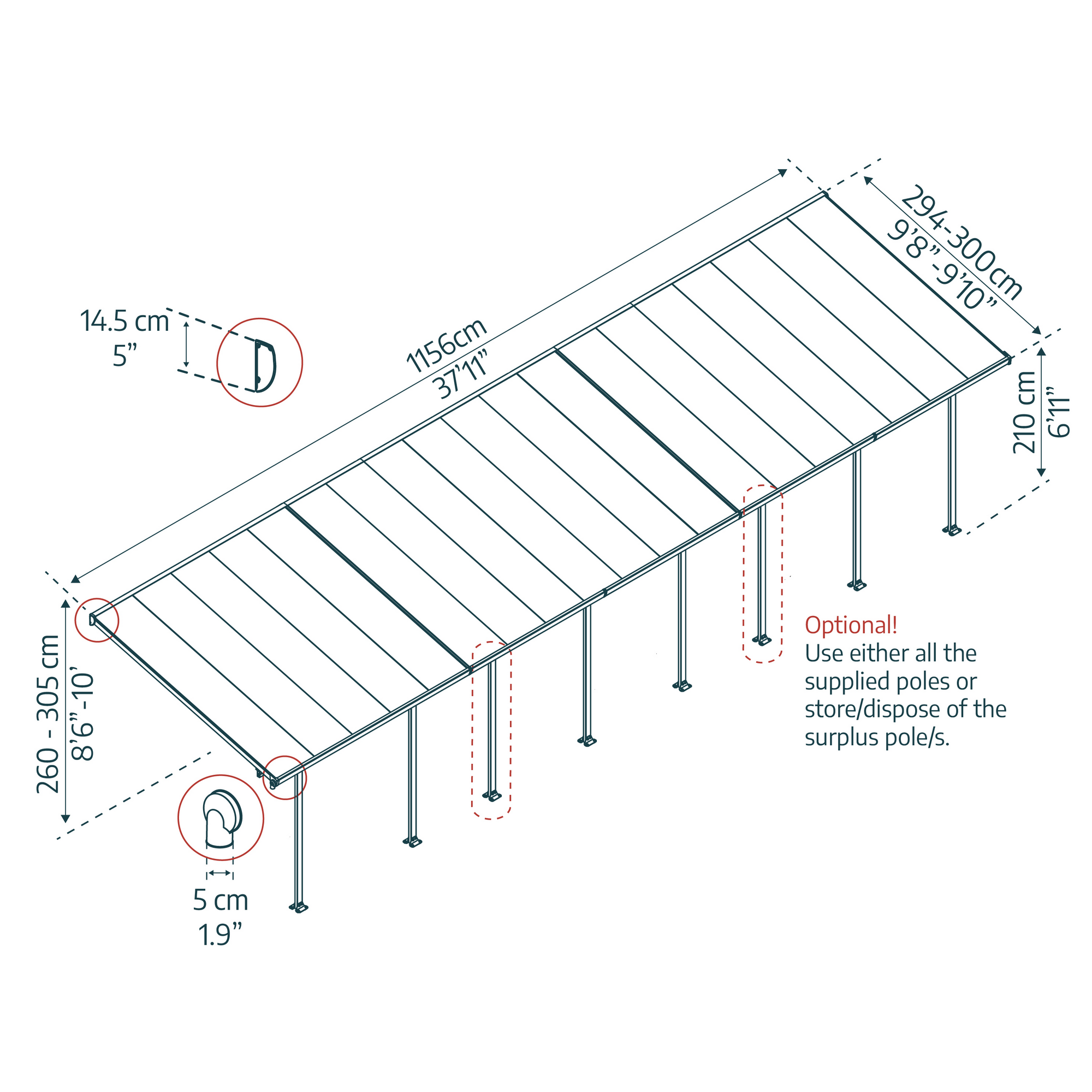 14.5 cm
5”

1156cm
37’11”

294-300cm
9’8”-9’10”

210 cm
6’11”

260 - 305 cm
8’6”-10’

5 cm
1.9”

Optional!
Use either all the supplied poles or store/dispose of the surplus pole/s.