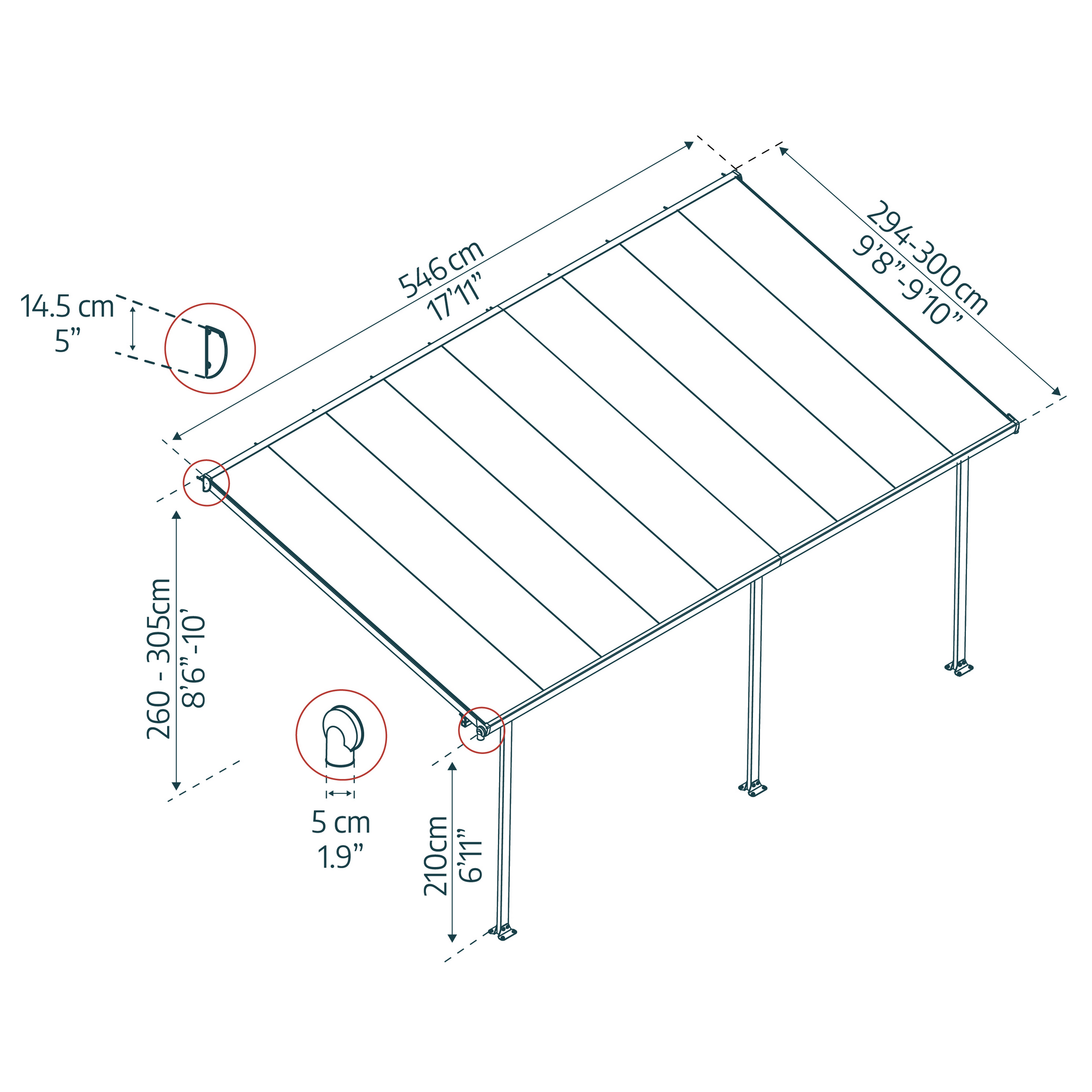 546 cm
17'11"

294-300 cm
9'8"-9'10"

14.5 cm
5"

260 - 305cm
8'6"-10'

5 cm
1.9"

210cm
6'11"