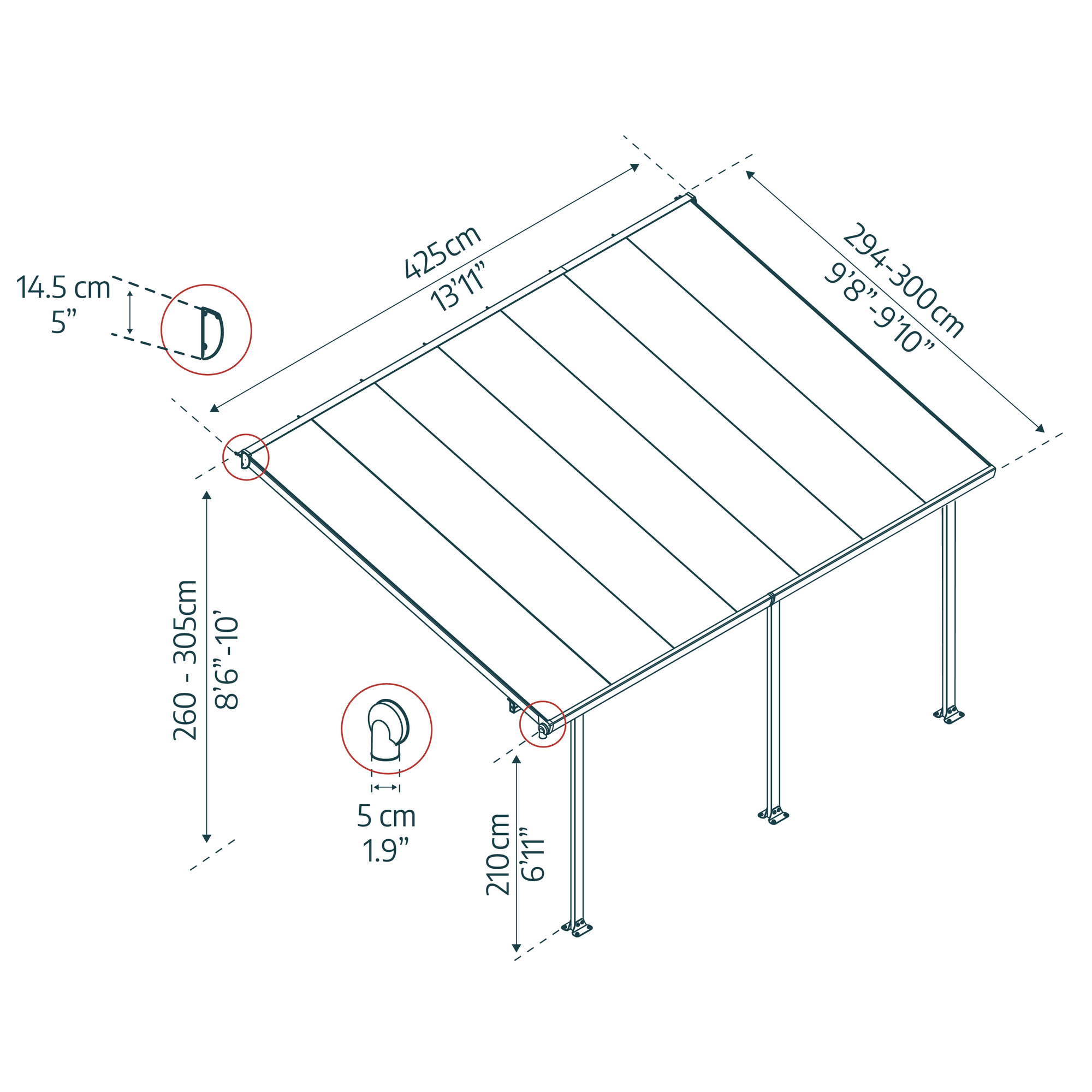 14.5 cm
5”

425cm
13’11”

294-300cm
9’8”-9’10”

260 - 305cm
8’6”-10’

5 cm
1.9”

210cm
6’11”