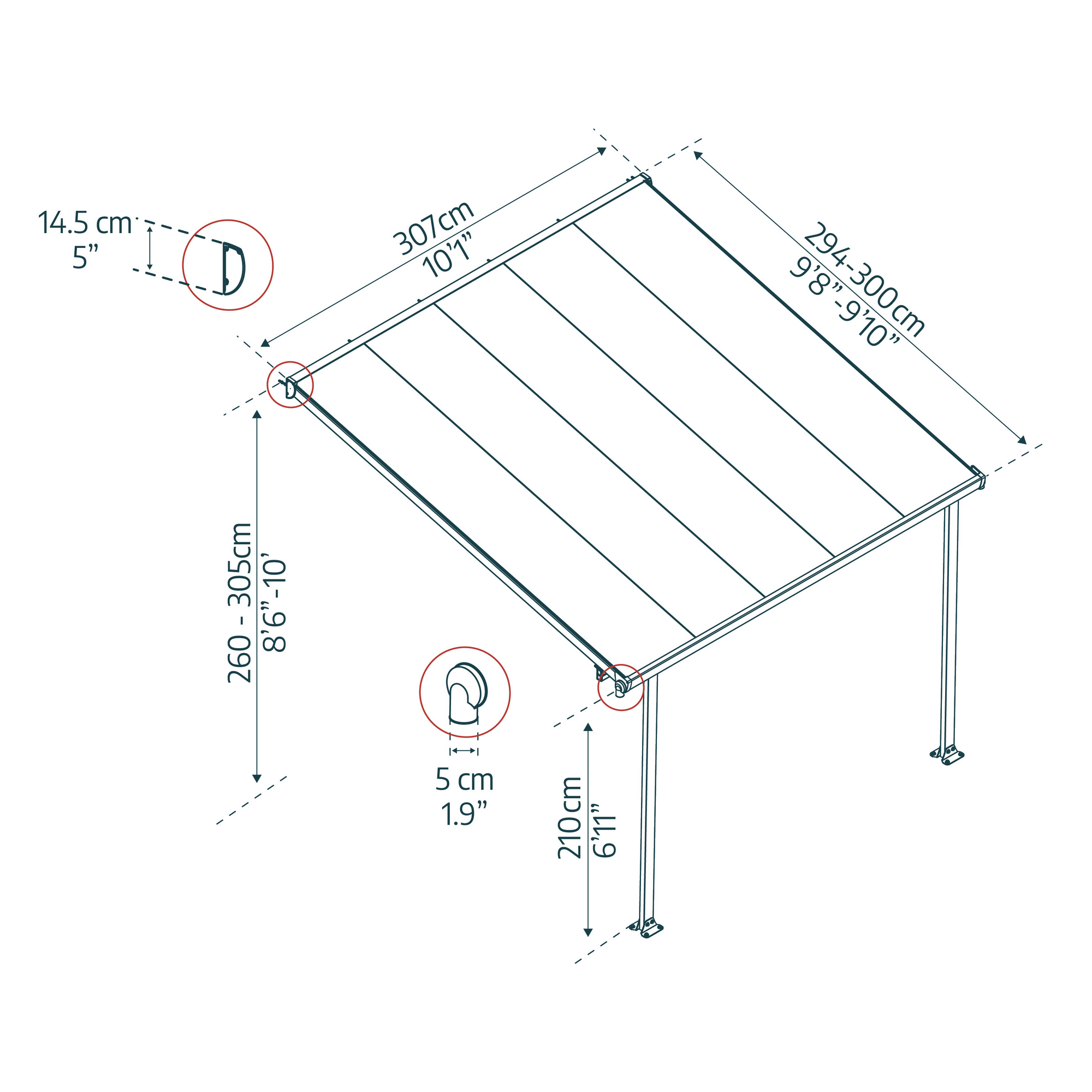 14.5 cm
5”

307cm
10’1”

294-300cm
9’8”-9’10”

260 - 305cm
8’6”-10’

5 cm
1.9”

210cm
6’11”