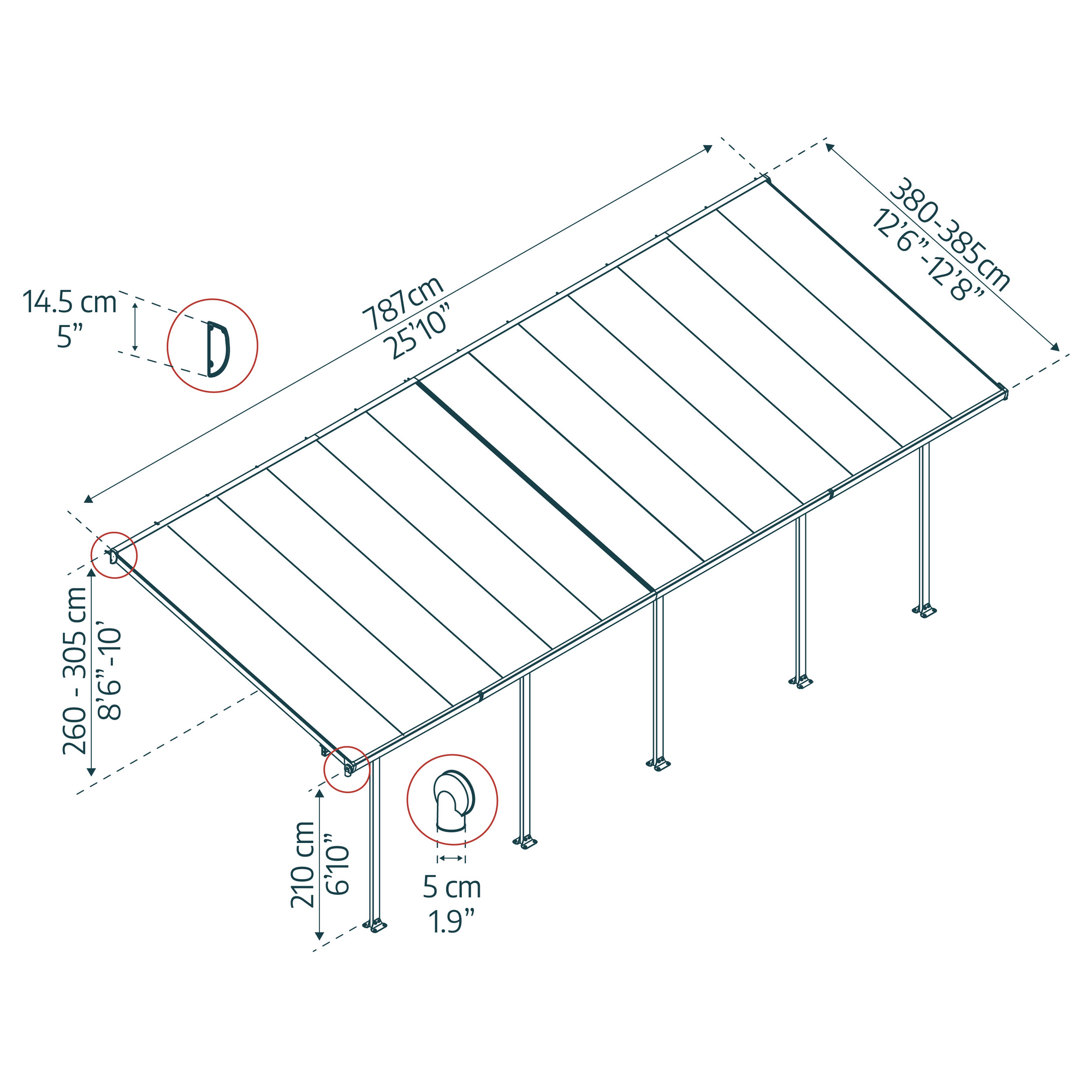 14.5 cm
5”

787cm
25’10”

380-385cm
12’6”-12’8”

260 - 305 cm
8’6”-10’

210 cm
6’10”

5 cm
1.9”