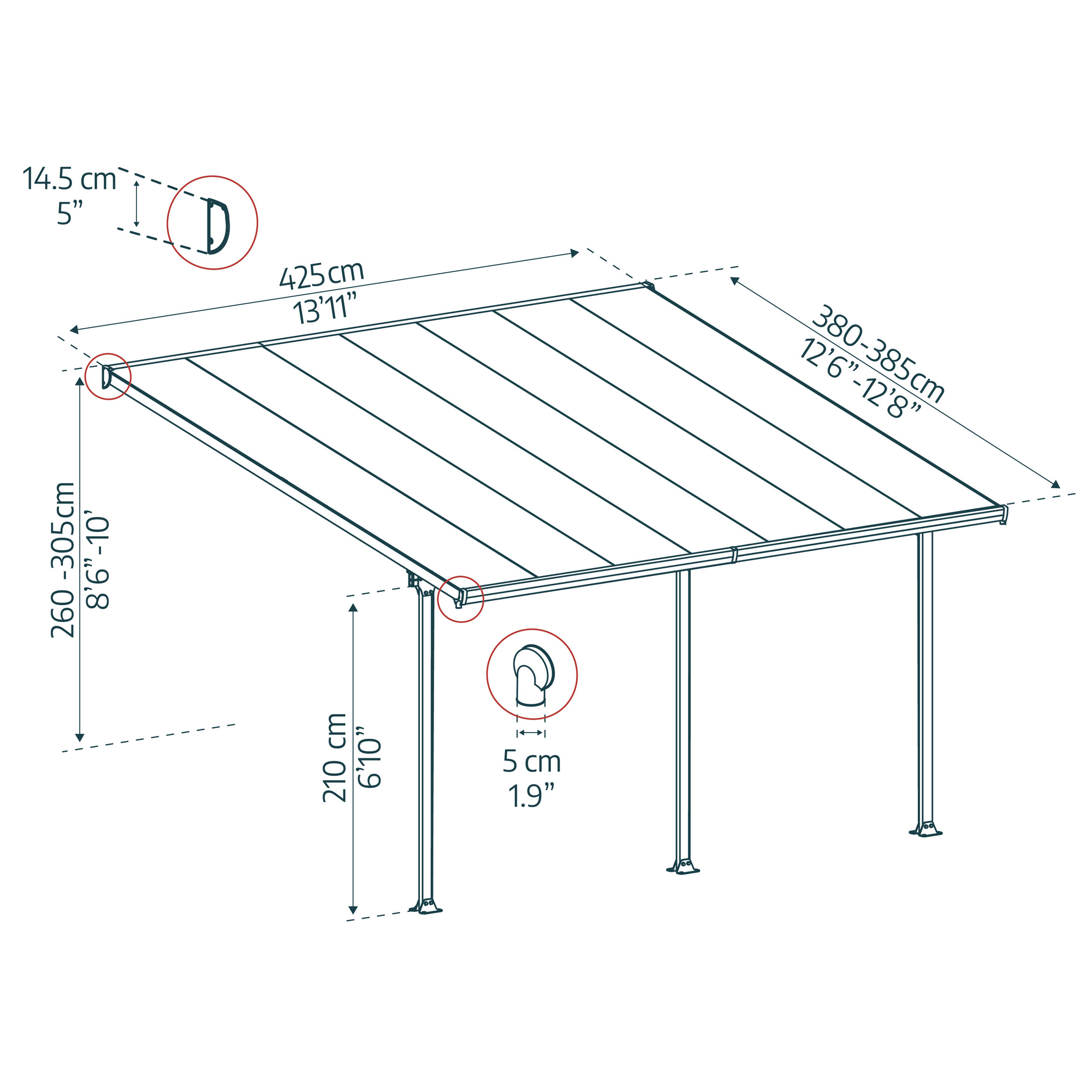 14.5 cm
5”

425cm
13’11”

380-385cm
12’6”-12’8”

260 -305cm
8’6”-10’

210 cm
6’10”

5 cm
1.9”