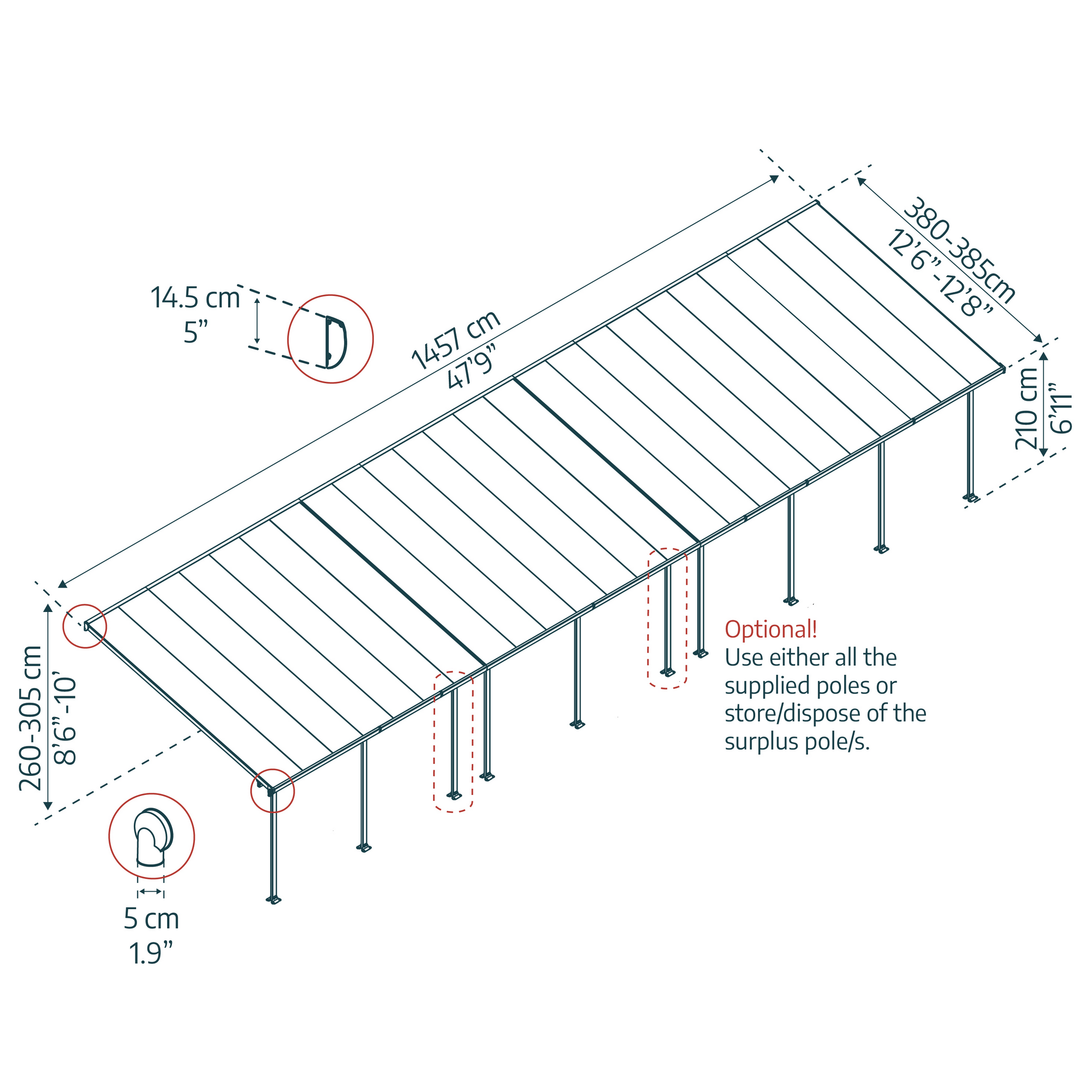 14.5 cm
5”

1457 cm
47’9”

380-385cm
12’6”-12’8”

210 cm
6’11”

260-305 cm
8’6”-10’

Optional!
Use either all the supplied poles or store/dispose of the surplus pole/s.

5 cm
1.9”