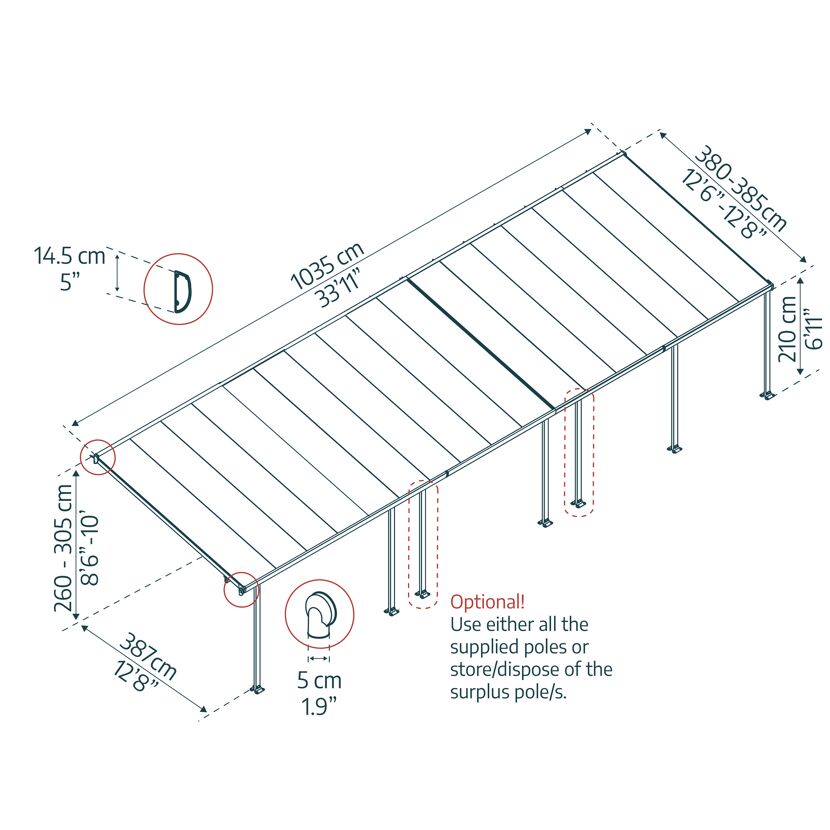 14.5 cm
5"

1035 cm
33'11"

380-385cm
12'6"-12'8"

210 cm
6'11"

260 - 305 cm
8'6"-10'

387cm
12'8"

5 cm
1.9"

Optional!
Use either all the supplied poles or store/dispose of the surplus pole/s.