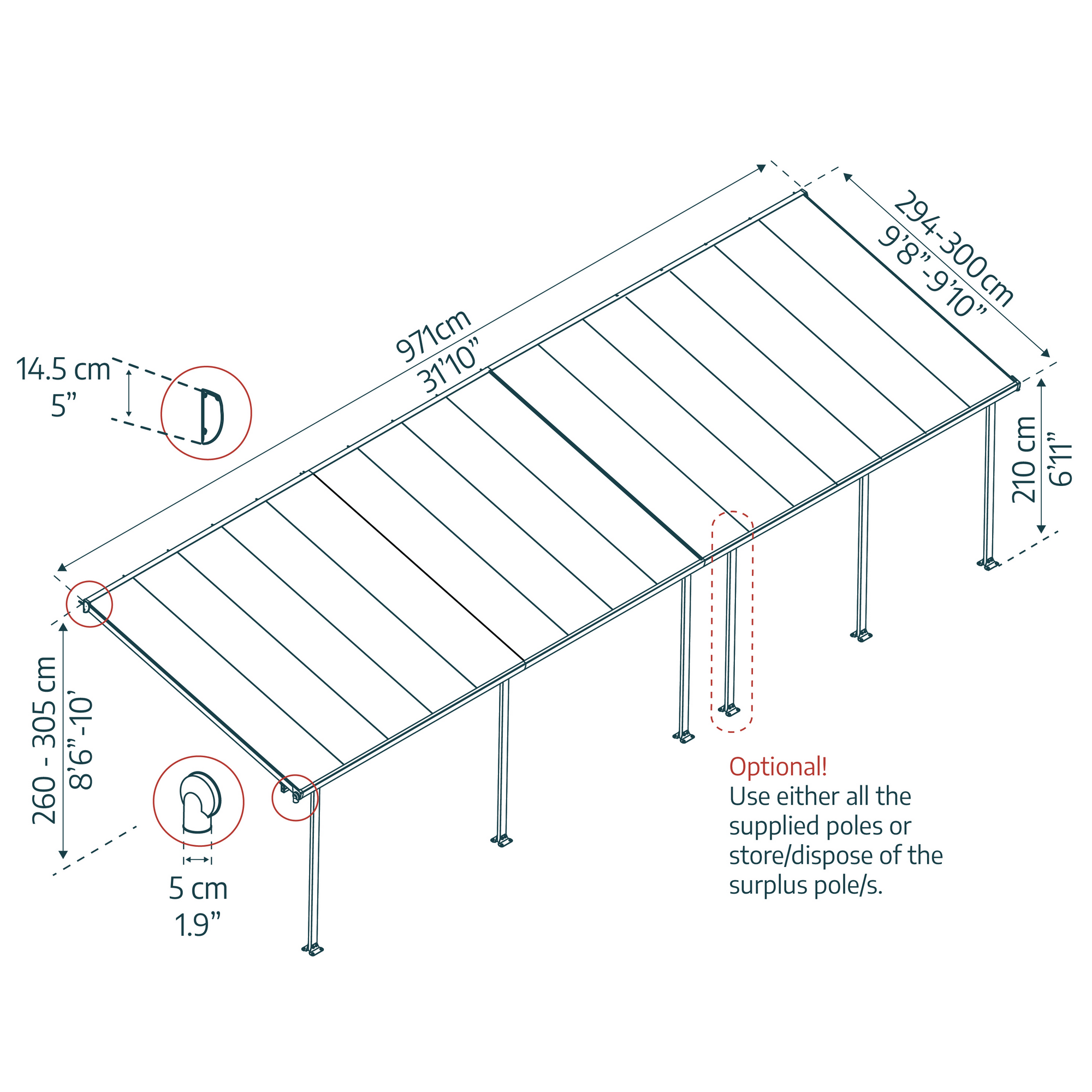 971cm
31'10"

294-300cm
9'8"-9'10"

14.5 cm
5"

210 cm
6'11"

260 - 305 cm
8'6"-10'

5 cm
1.9"

Optional!
Use either all the supplied poles or store/dispose of the surplus pole/s.