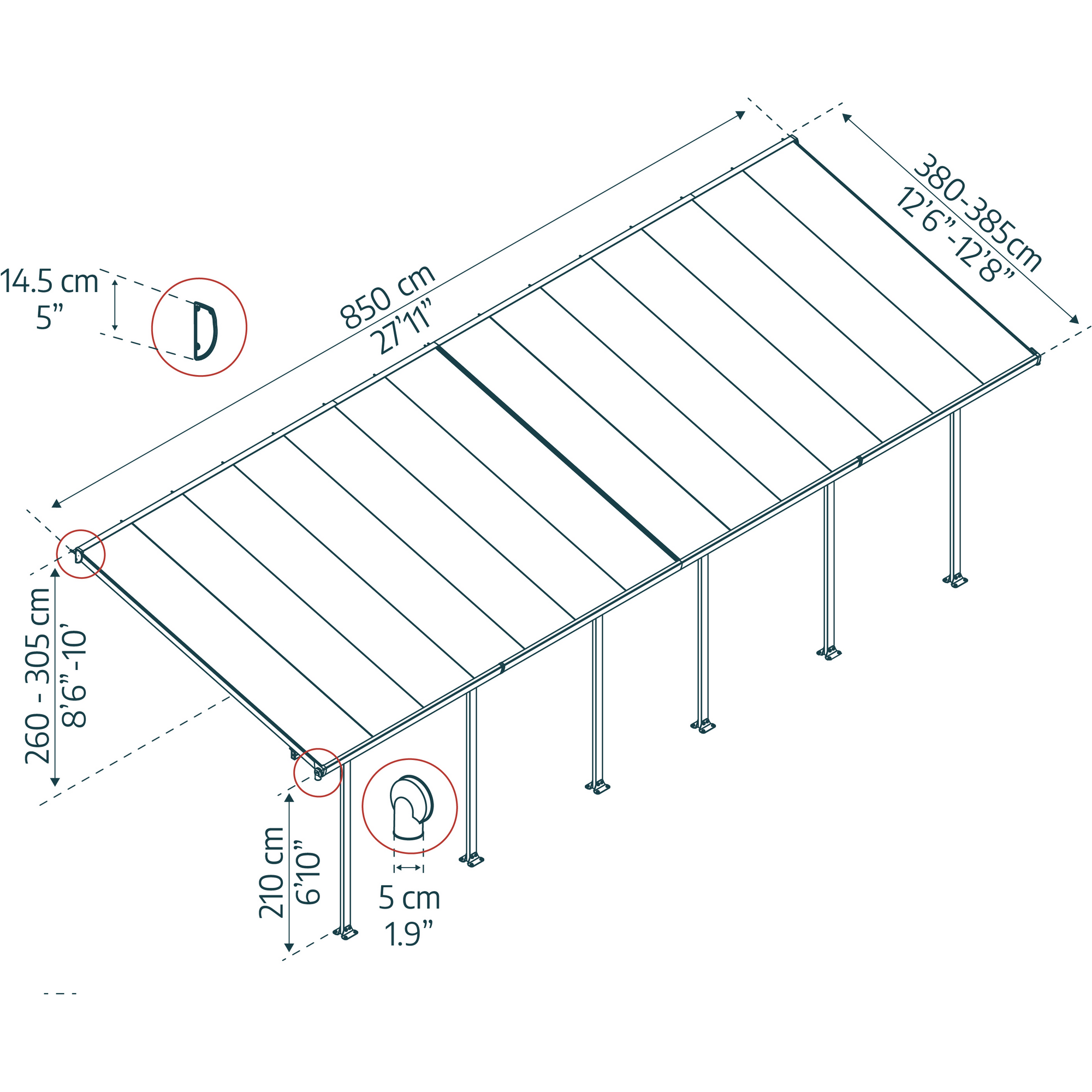 14.5 cm
5”

850 cm
27’11”

380-385cm
12’6”-12’8”

260 - 305 cm
8’6”-10’

210 cm
6’10”

5 cm
1.9”