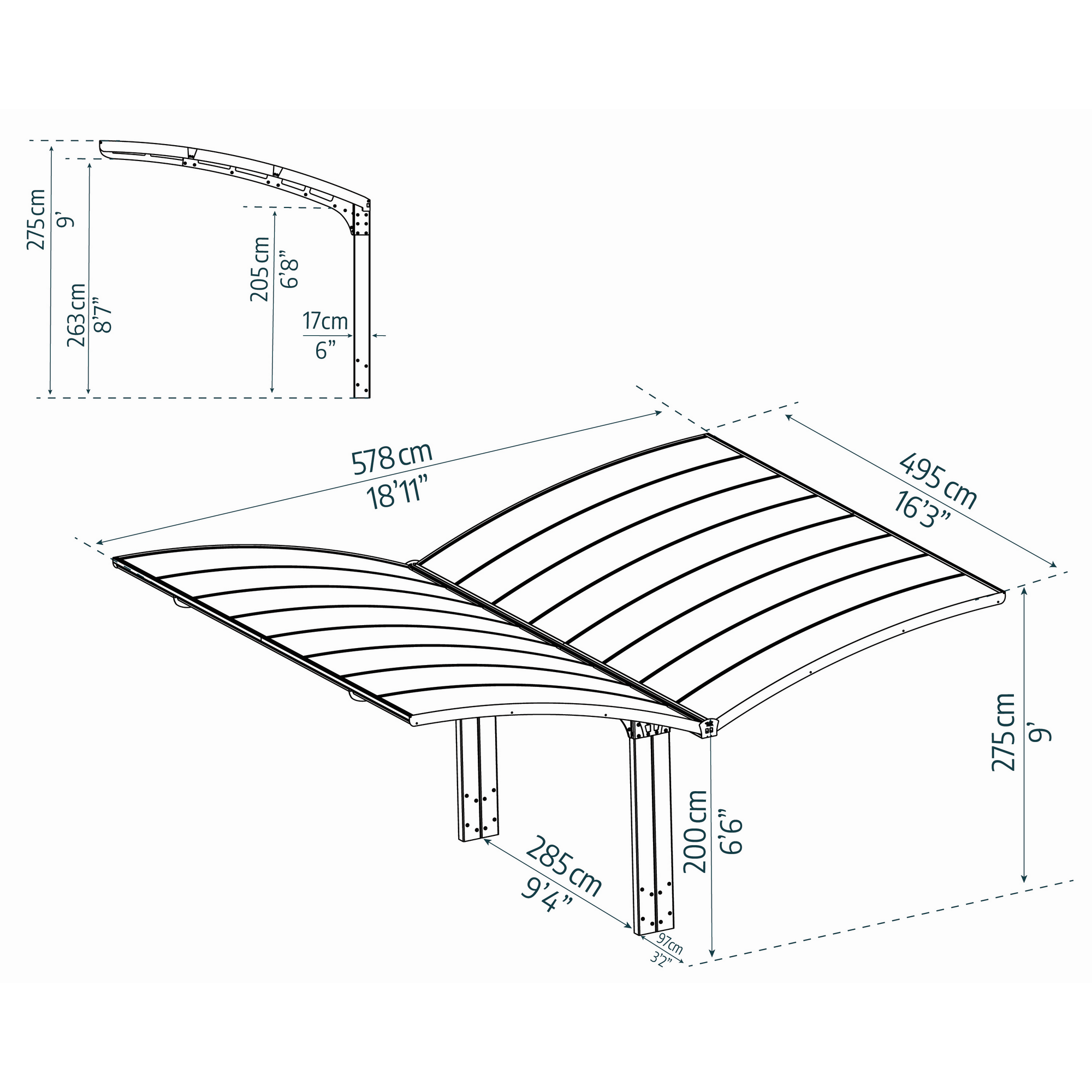 275 cm
9'

263 cm
8'7"

205 cm
6'8"

17cm
6"

578 cm
18'11"

495 cm
16'3"

275 cm
9'

200 cm
6'6"

285 cm
9'4"

97cm
3'2"