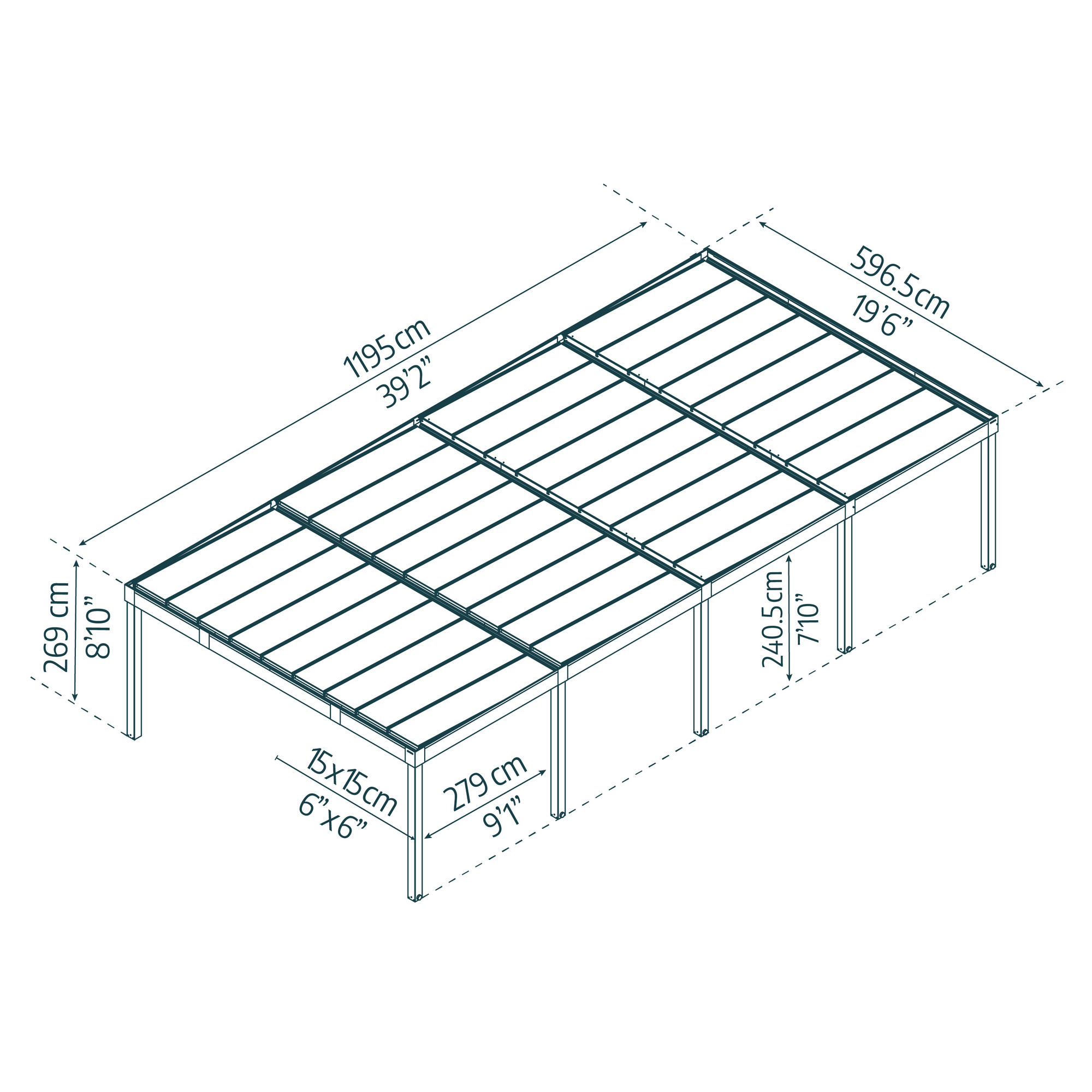 1195 cm
39'2"

596.5 cm
19'6"

269 cm
8'10"

240.5 cm
7'10"

15x15 cm
6"x6"

279 cm
9'1"