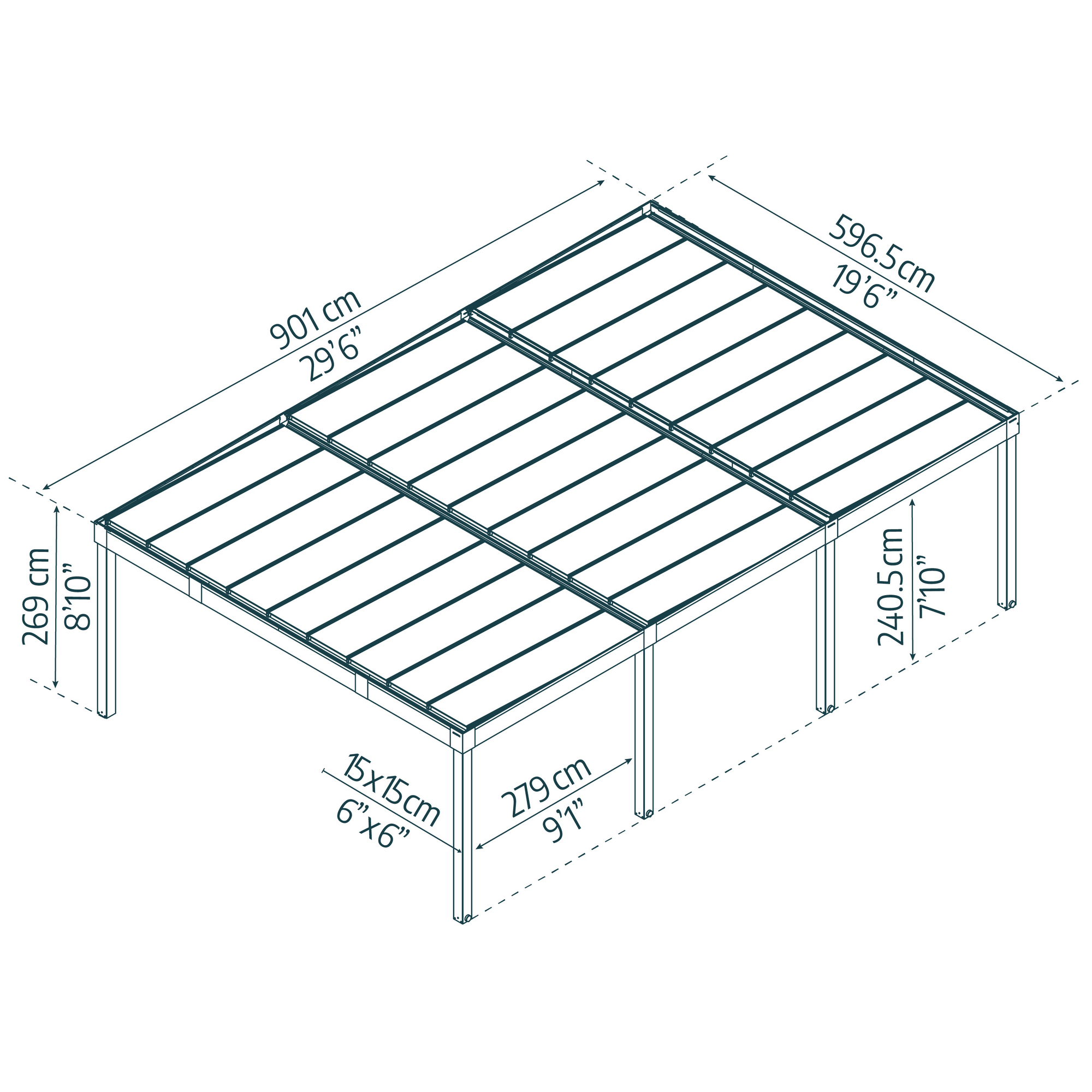 901 cm
29'6"

596.5 cm
19'6"

269 cm
8'10"

240.5 cm
7'10"

15x15 cm
6"x6"

279 cm
9'1"