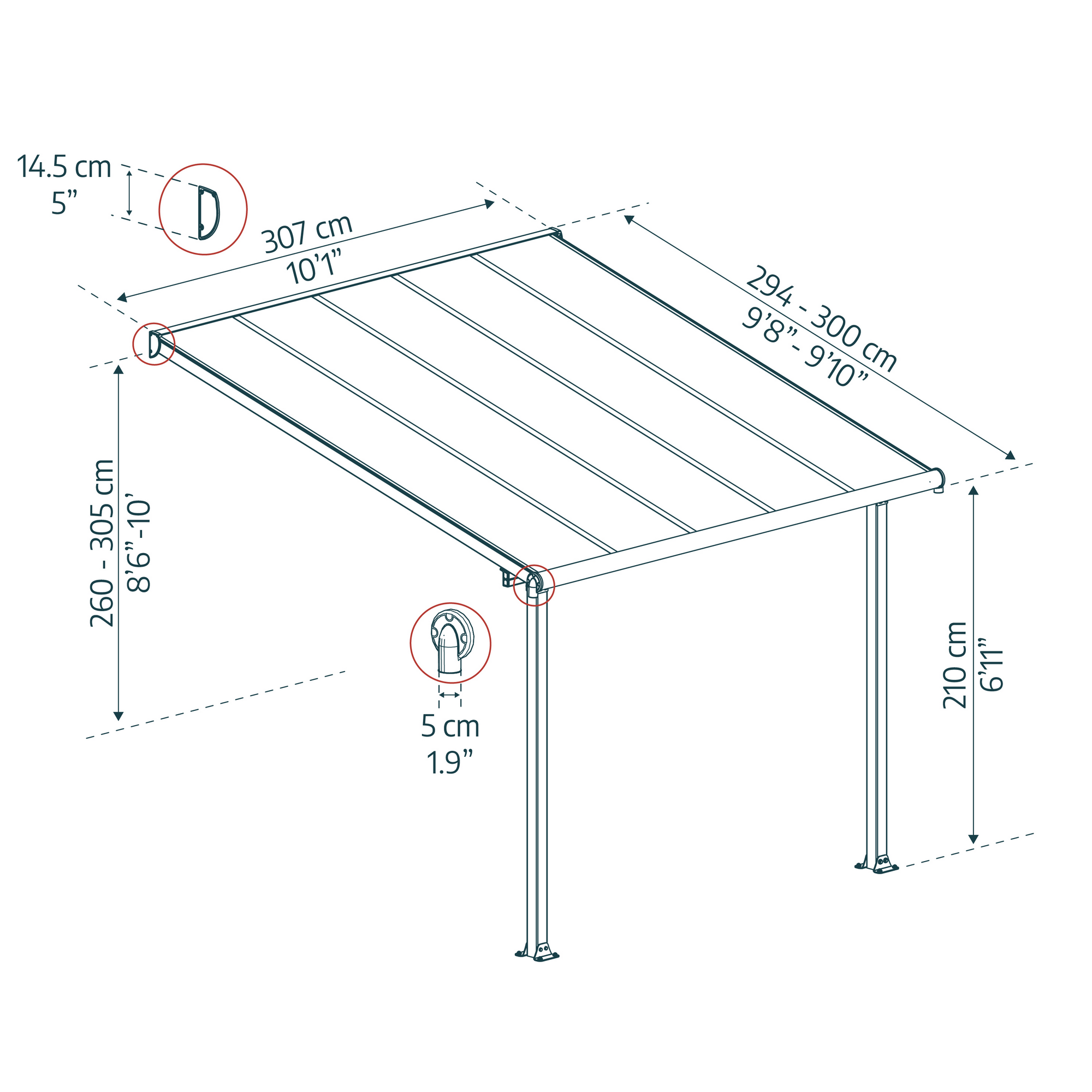 14.5 cm
5”

307 cm
10’1”

294 - 300 cm
9’8” - 9’10”

260 - 305 cm
8’6”-10’

5 cm
1.9”

210 cm
6’11”