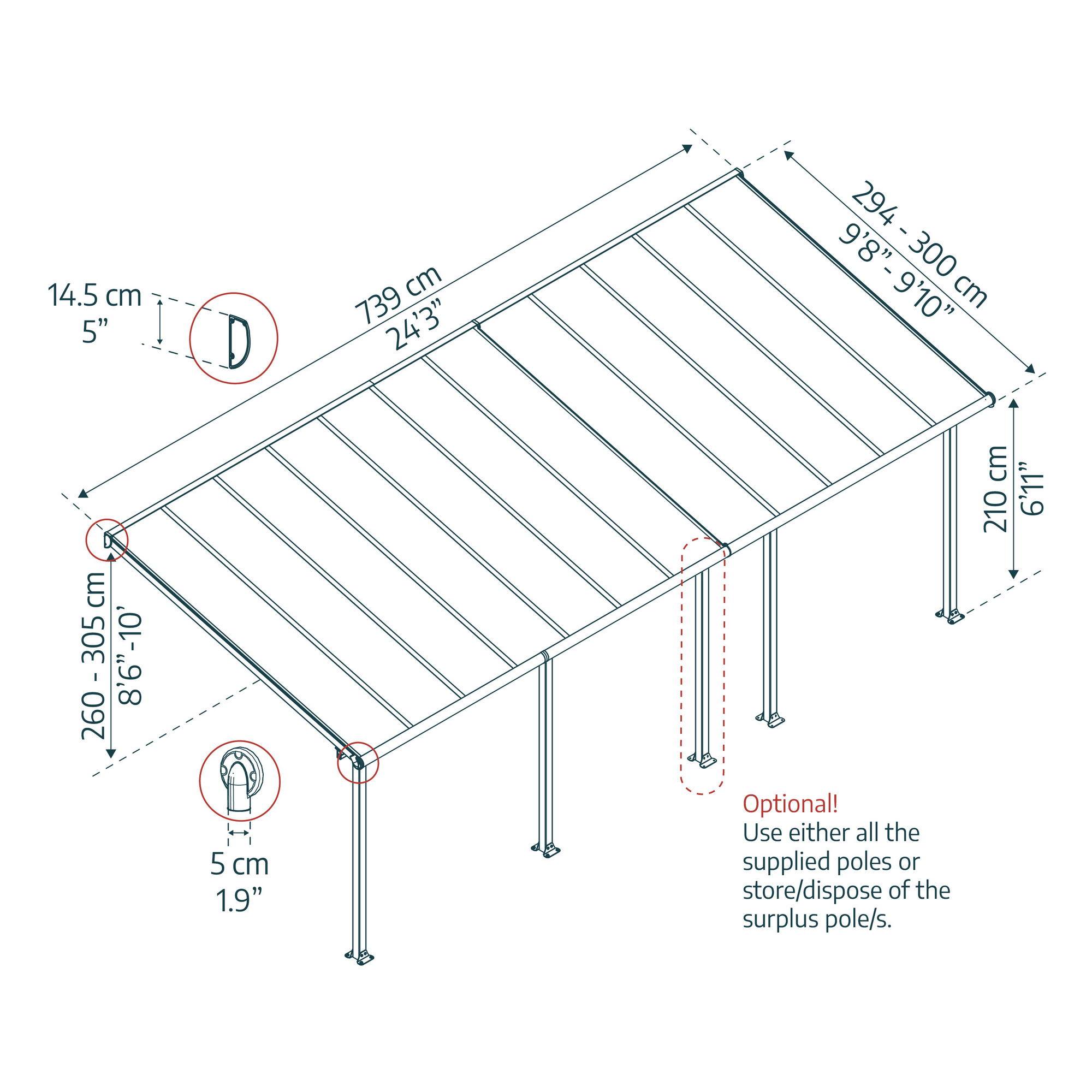 14.5 cm
5”

739 cm
24’3”

294 - 300 cm
9’8” - 9’10”

210 cm
6’11”

260 - 305 cm
8’6”-10’

5 cm
1.9”

Optional!
Use either all the supplied poles or store/dispose of the surplus pole/s.