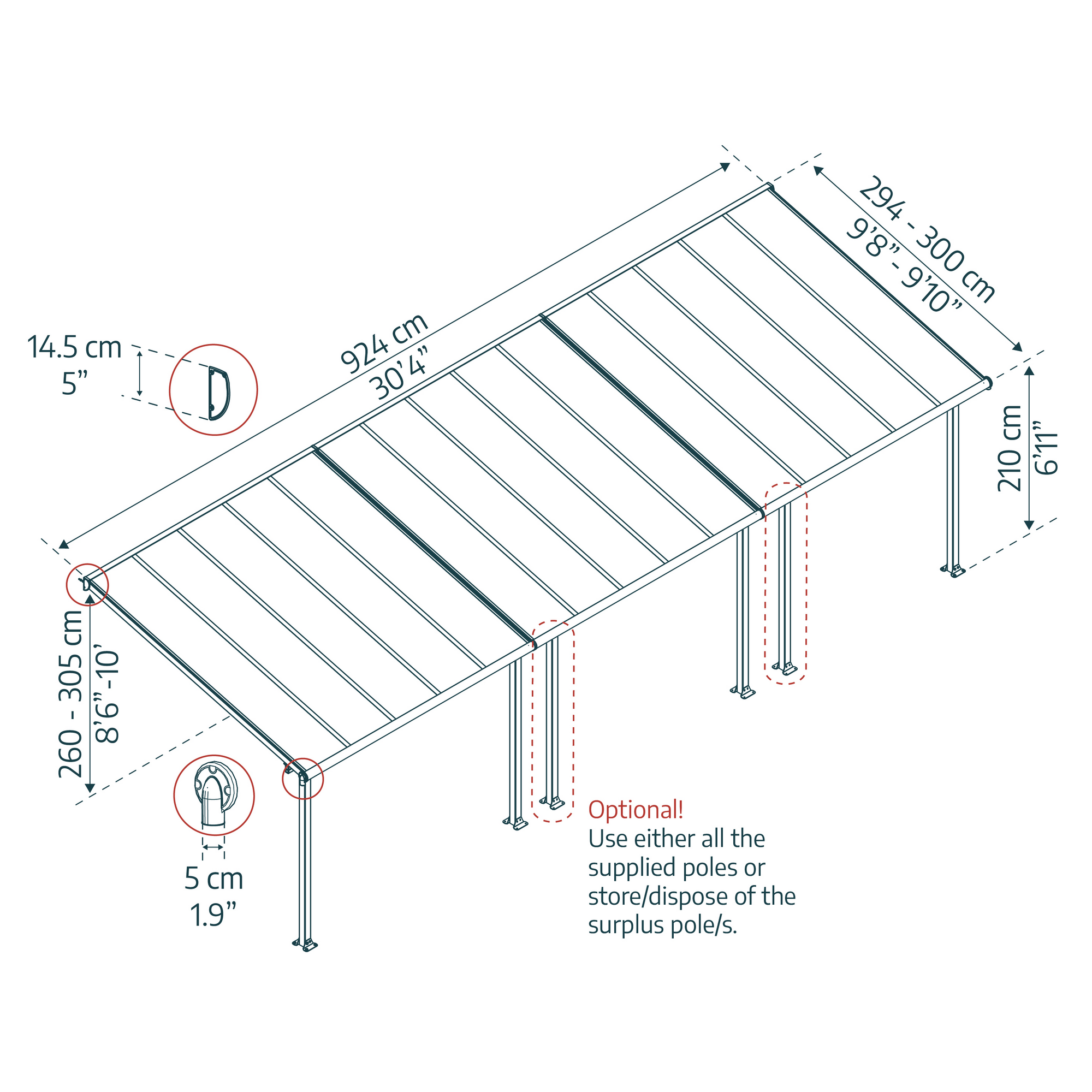 14.5 cm
5”

924 cm
30’4”

294 - 300 cm
9’8” - 9’10”

210 cm
6’11”

260 - 305 cm
8’6”-10’

5 cm
1.9”

Optional!
Use either all the supplied poles or store/dispose of the surplus pole/s.