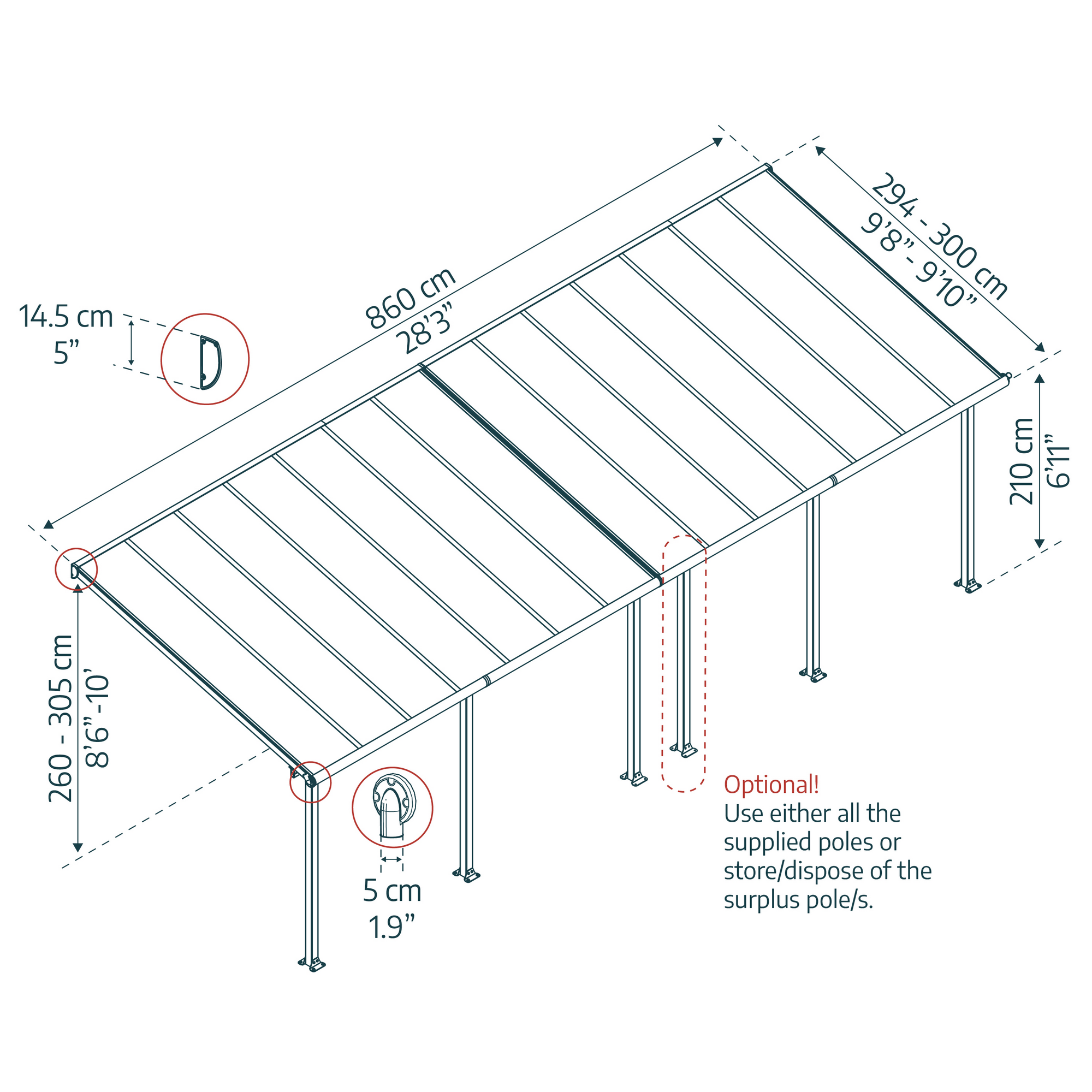 14.5 cm
5”

860 cm
28’3”

294 - 300 cm
9’8” - 9’10”

210 cm
6’11”

260 - 305 cm
8’6”-10’

5 cm
1.9”

Optional!
Use either all the supplied poles or store/dispose of the surplus pole/s.