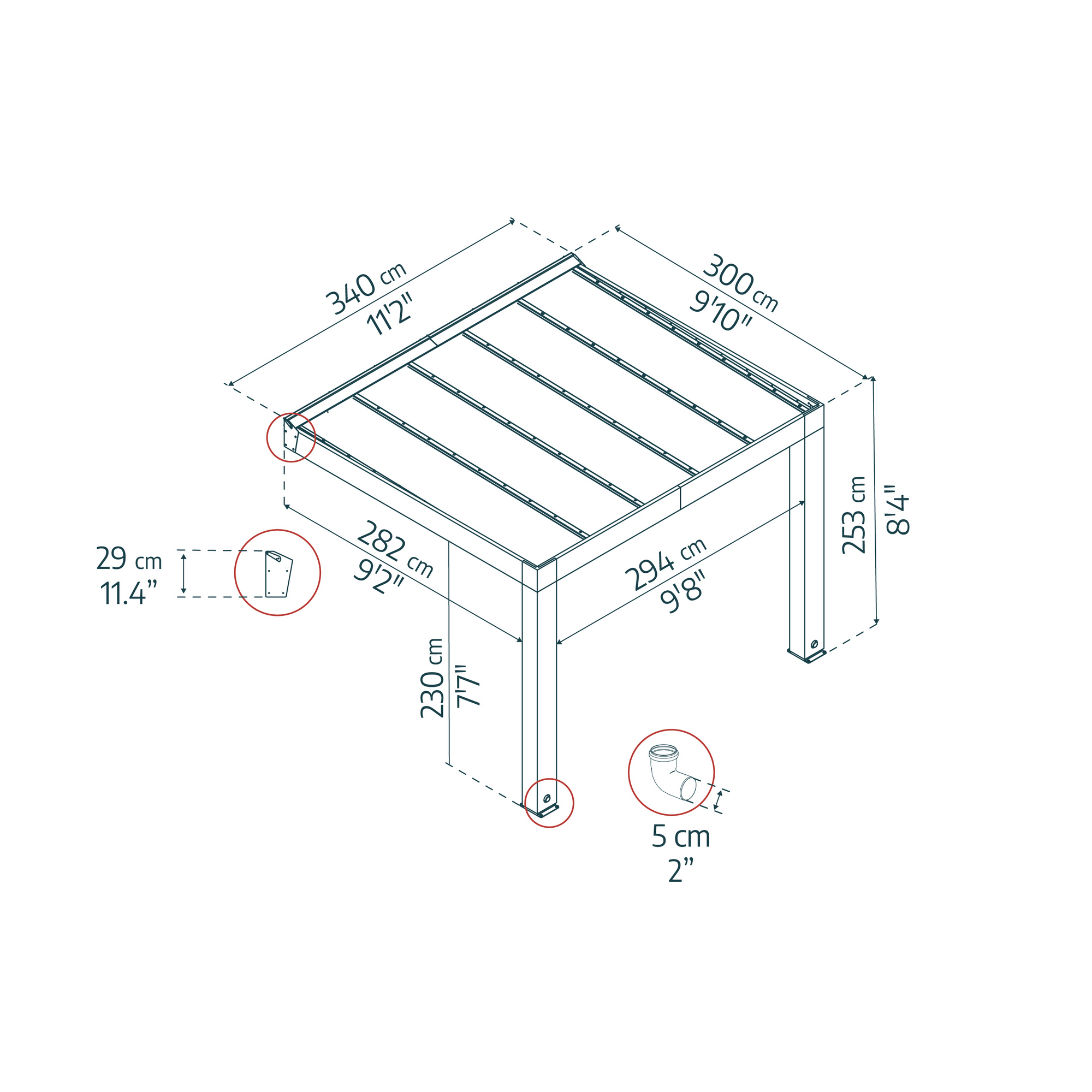 340 cm
11'2"

300 cm
9'10"

253 cm
8'4"

29 cm
11.4"

282 cm
9'2"

294 cm
9'8"

230 cm
7'7"

5 cm
2"