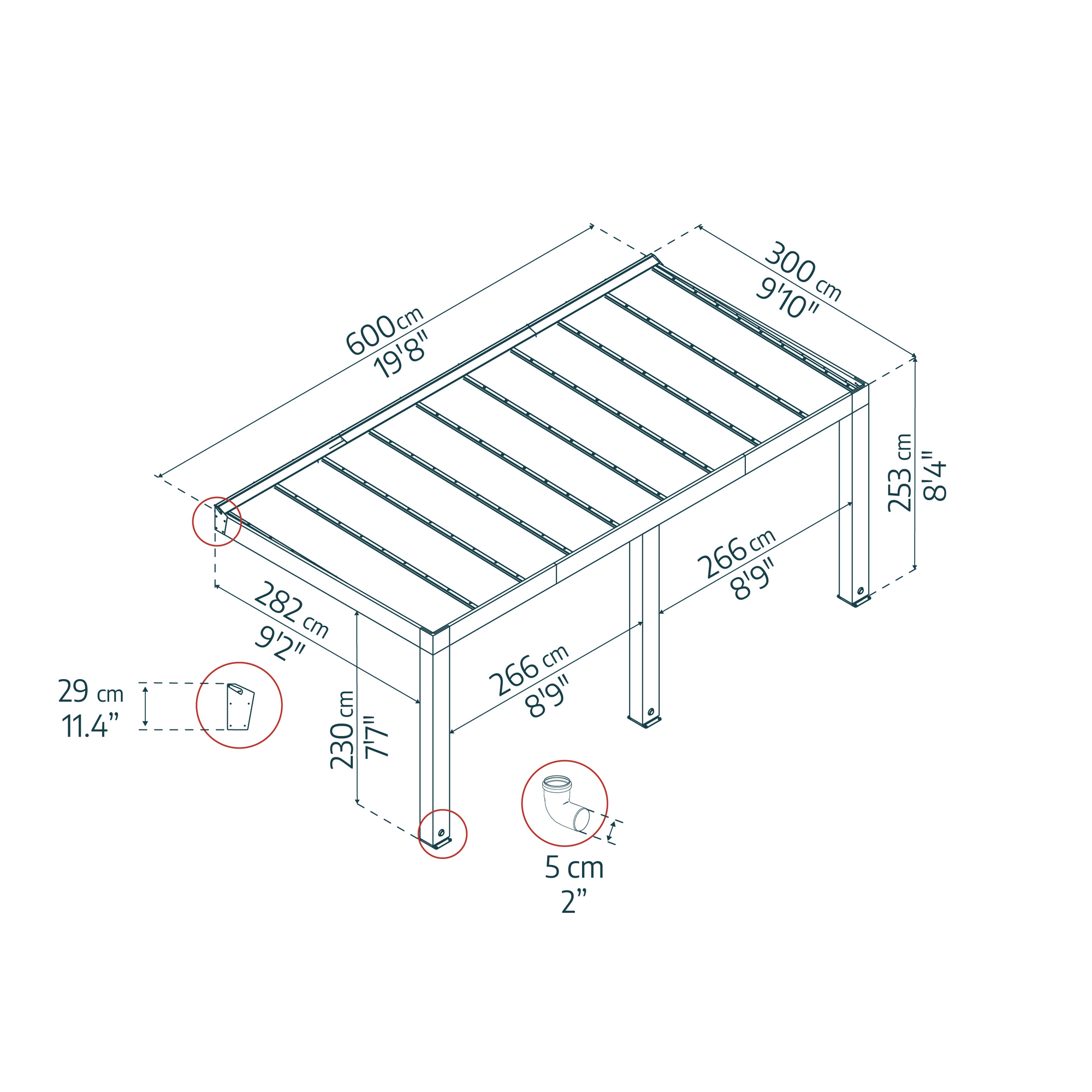 600 cm
19'8"

300 cm
9'10"

253 cm
8'4"

266 cm
8'9"

282 cm
9'2"

266 cm
8'9"

29 cm
11.4"

230 cm
7'7"

5 cm
2"