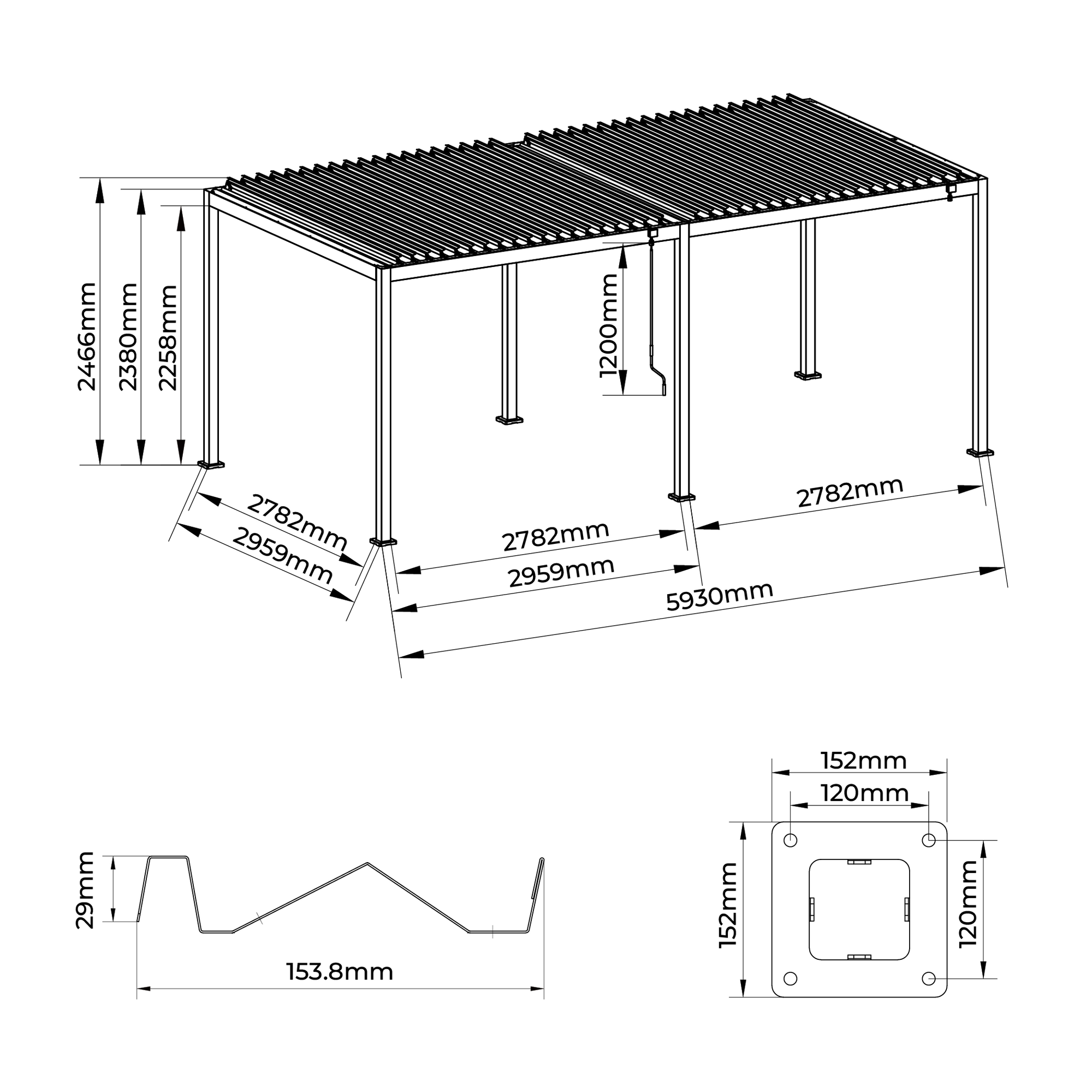 2466mm
2380mm
2258mm
1200mm
2782mm
2959mm
2782mm
2959mm
2782mm
5930mm

29mm
153.8mm

152mm
120mm
152mm
120mm