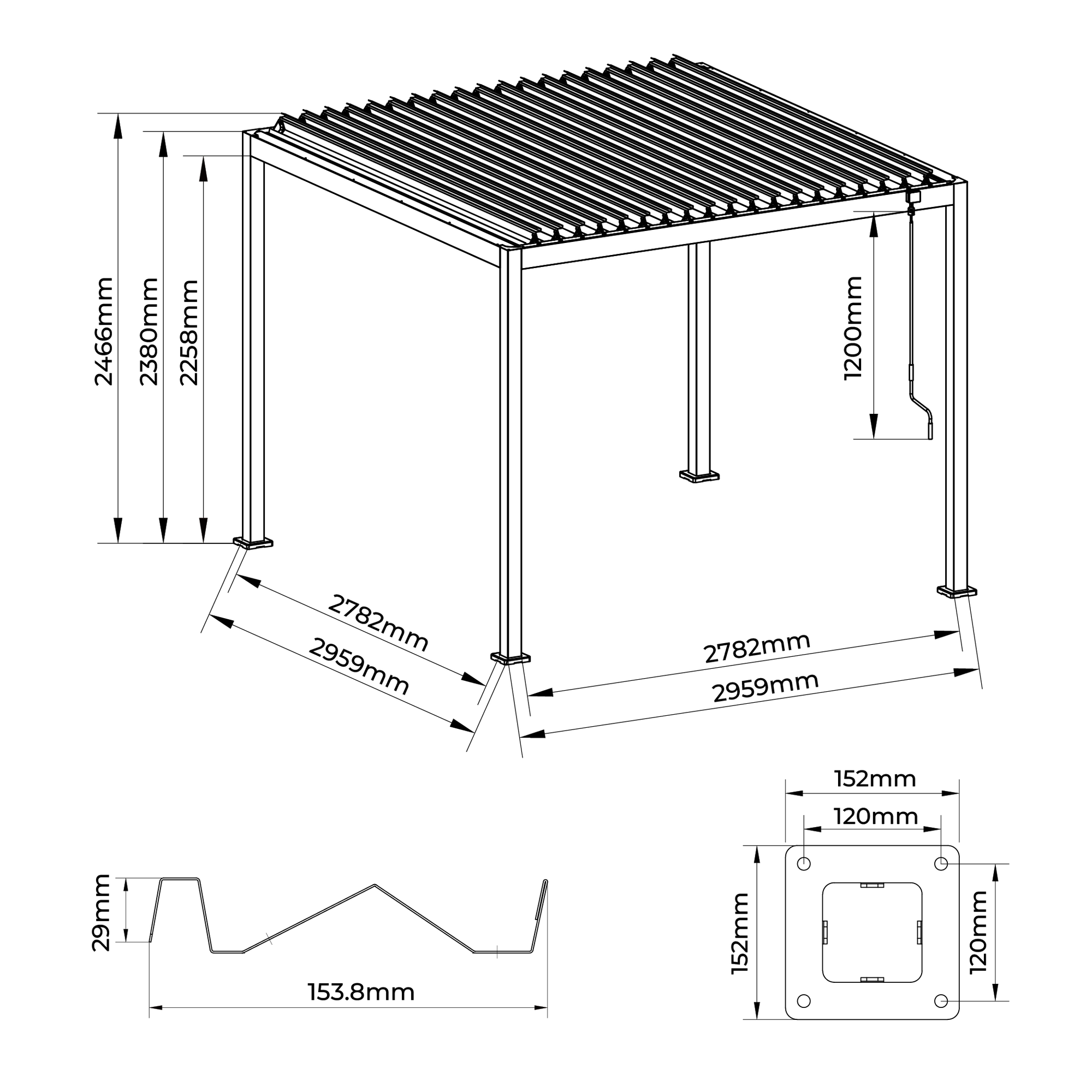 2466mm
2380mm
2258mm
1200mm
2782mm
2959mm
2782mm
2959mm
29mm
153.8mm
152mm
120mm
152mm
120mm