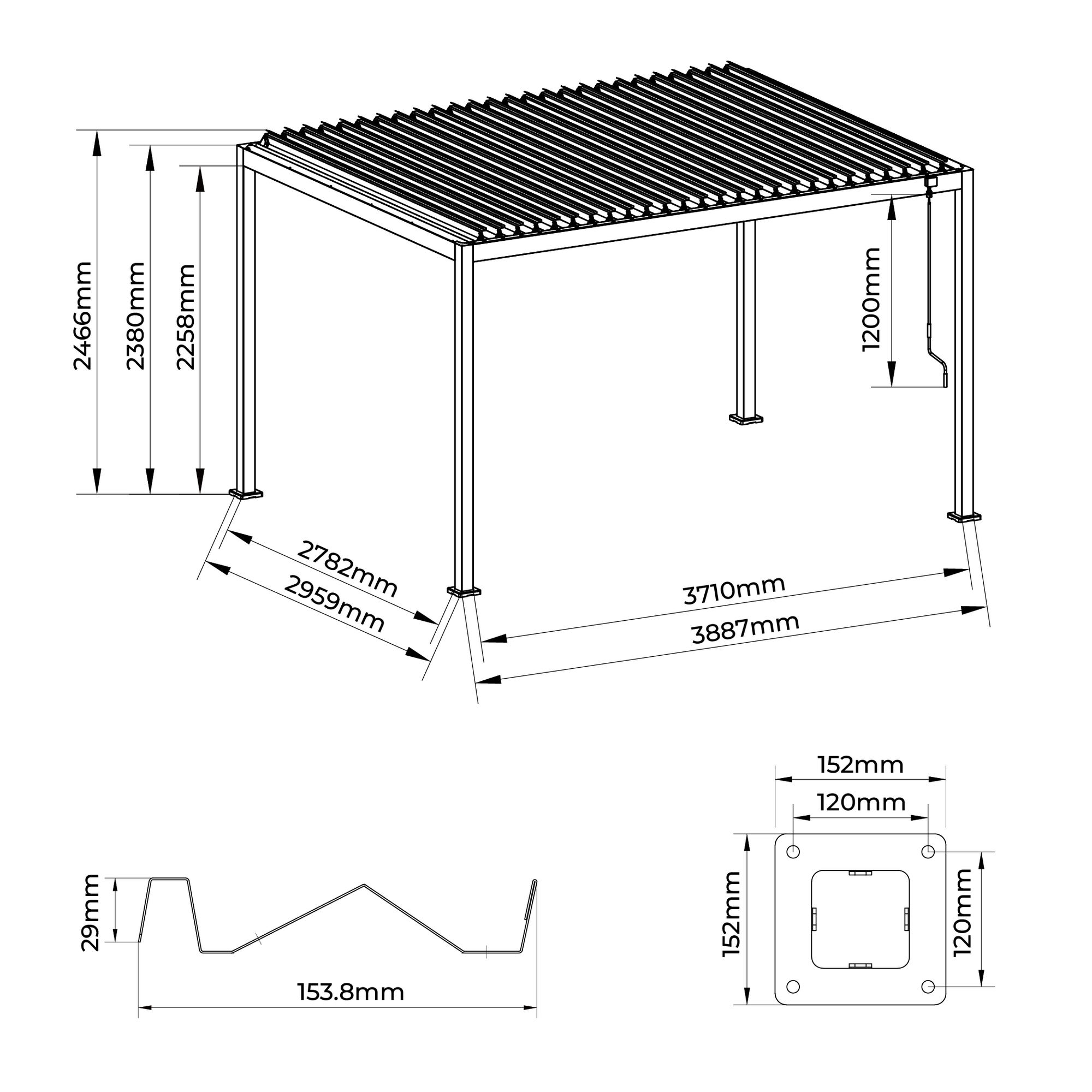 2466mm
2380mm
2258mm
1200mm
2782mm
2959mm
3710mm
3887mm
29mm
153.8mm
152mm
120mm
152mm
120mm