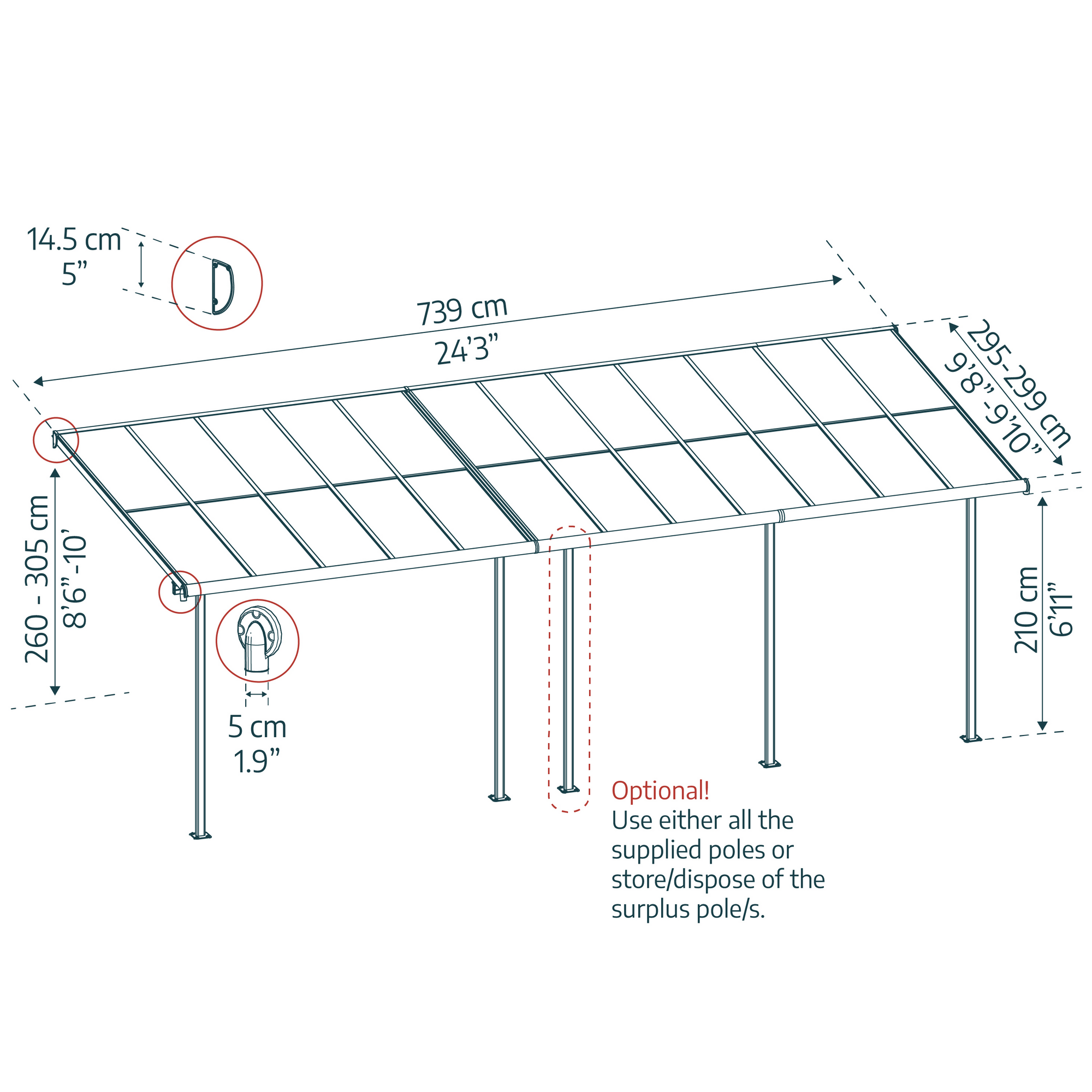 14.5 cm
5”

739 cm
24’3”

295-299 cm
9’8”-9’10”

260 - 305 cm
8’6”-10’

210 cm
6’11”

5 cm
1.9”

Optional!
Use either all the supplied poles or store/dispose of the surplus pole/s.