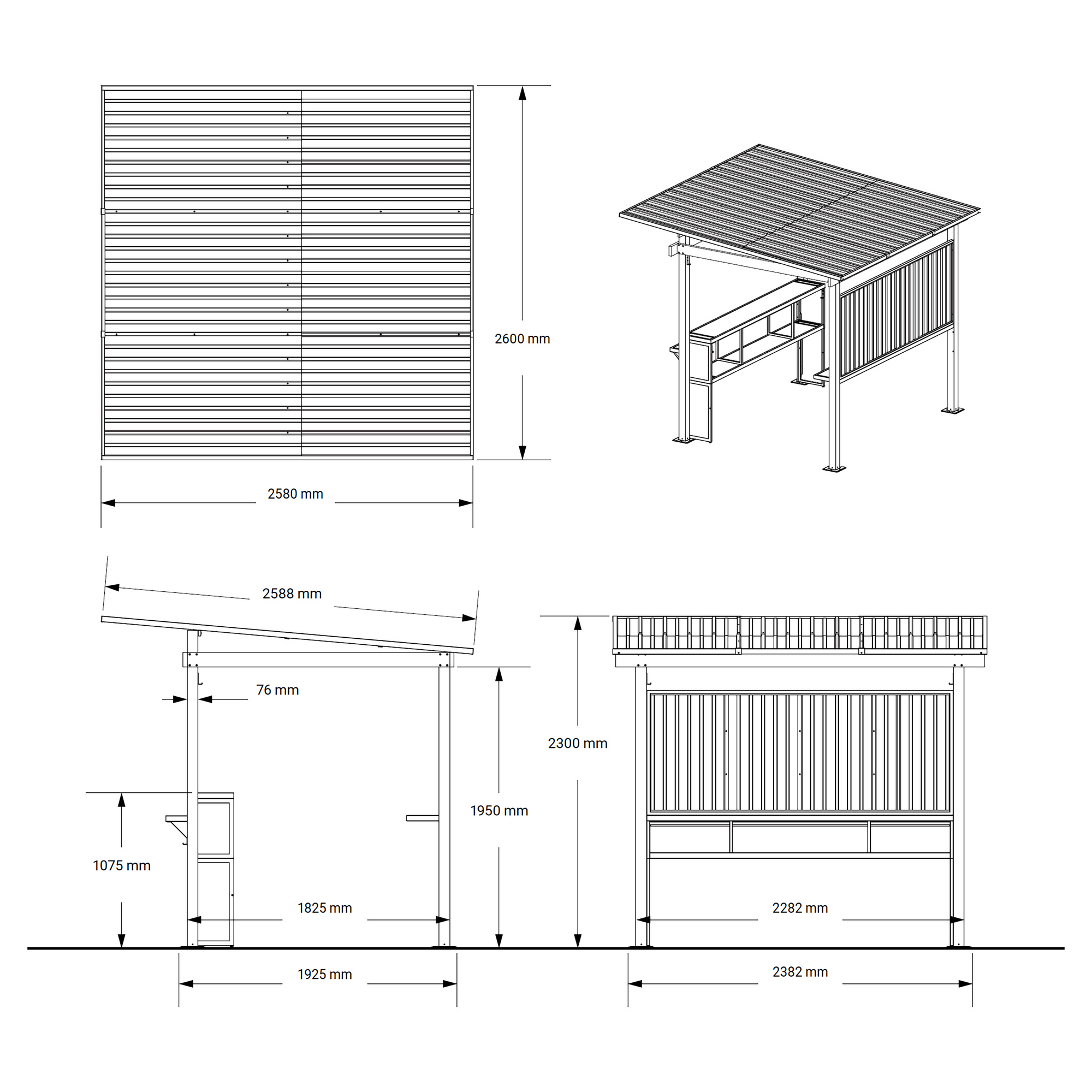 2600 mm

2580 mm

2588 mm

76 mm

1950 mm

1075 mm

1825 mm

1925 mm

2300 mm

2282 mm

2382 mm