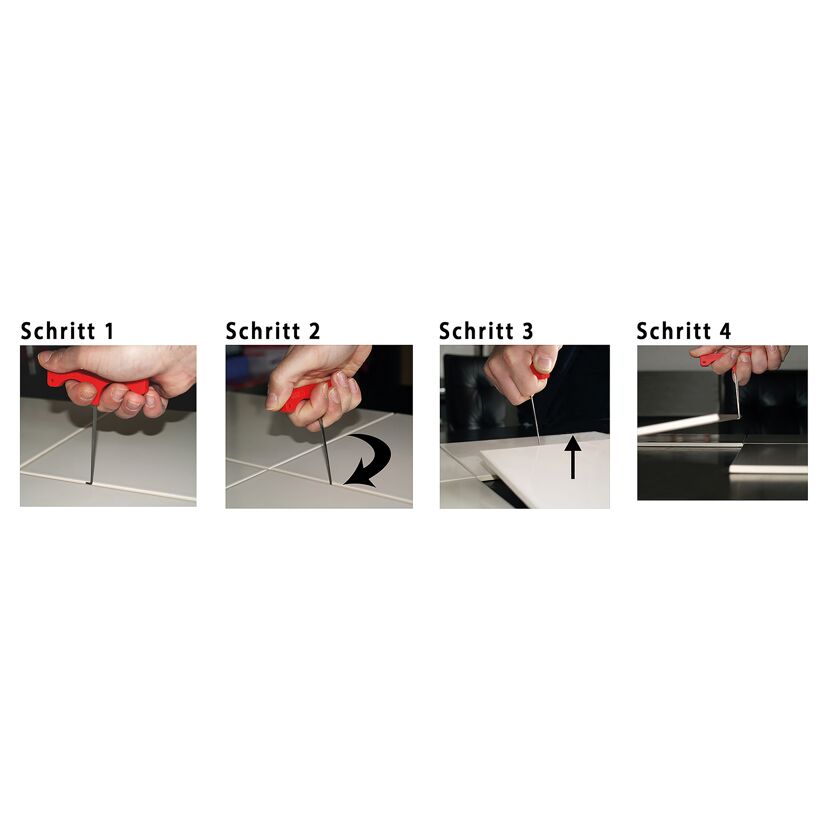 Schritt 1

Schritt 2

Schritt 3

Schritt 4